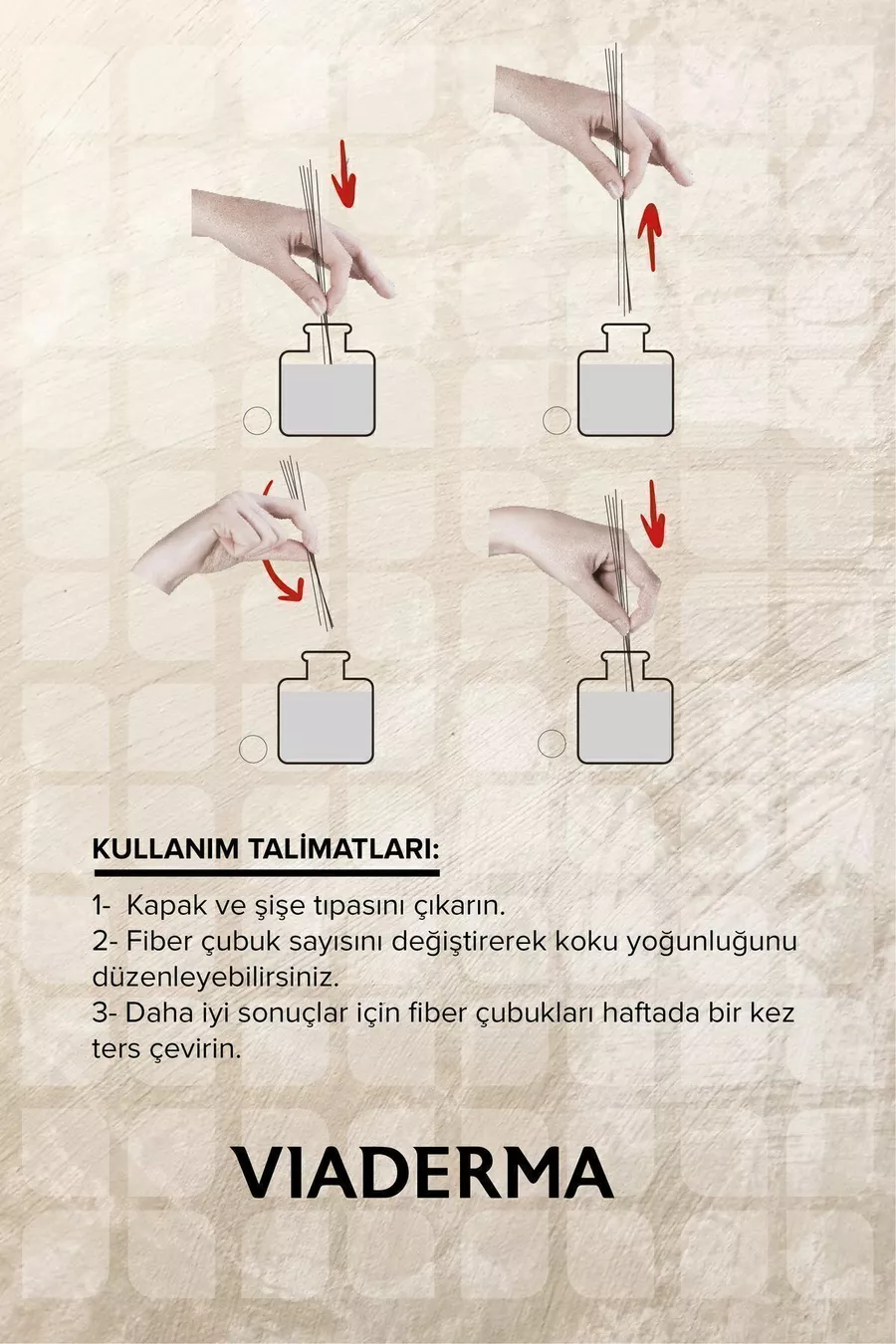 KULLANIM TALİMATLARI:

1- Kapak ve şişe tıpasını çıkarın.
2- Fiber çubuk sayısını değiştirerek koku yoğunluğunu düzenleyebilirsiniz.
3- Daha iyi sonuçlar için fiber çubukları haftada bir kez ters çevirin.

VIADERMA