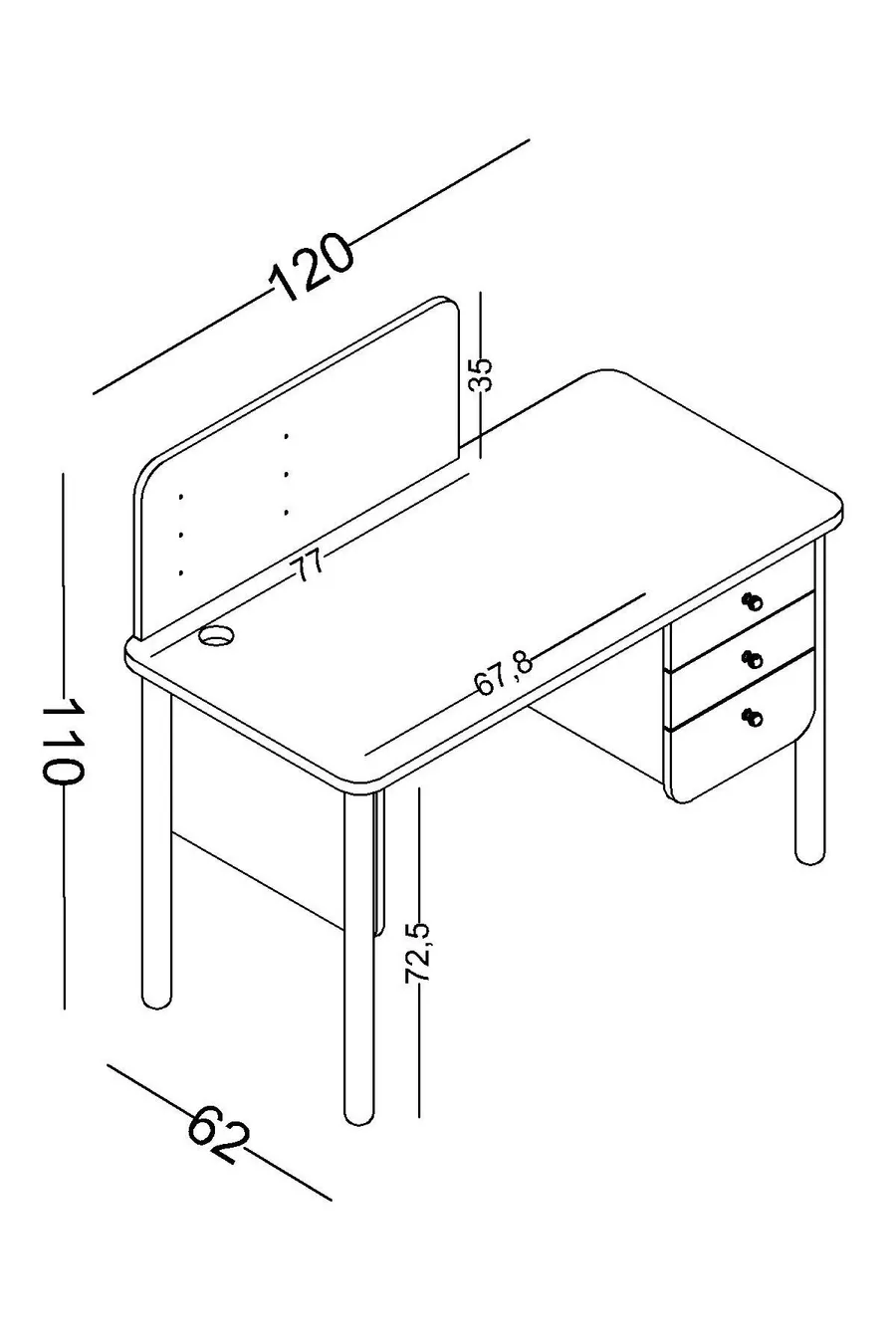 120

35

77

67,8

110

72,5

62