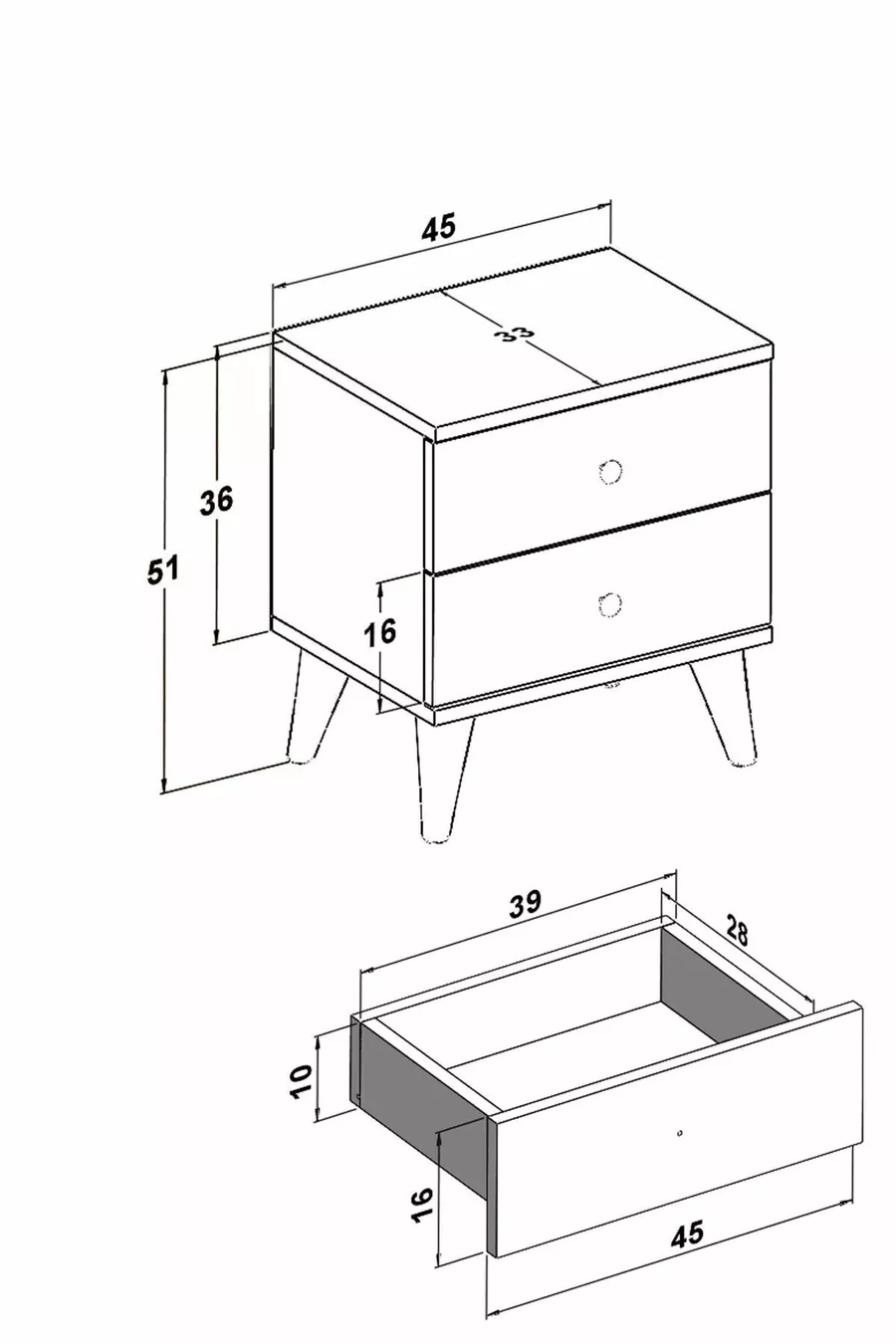 45
33
36
51
16
39
28
10
16
45