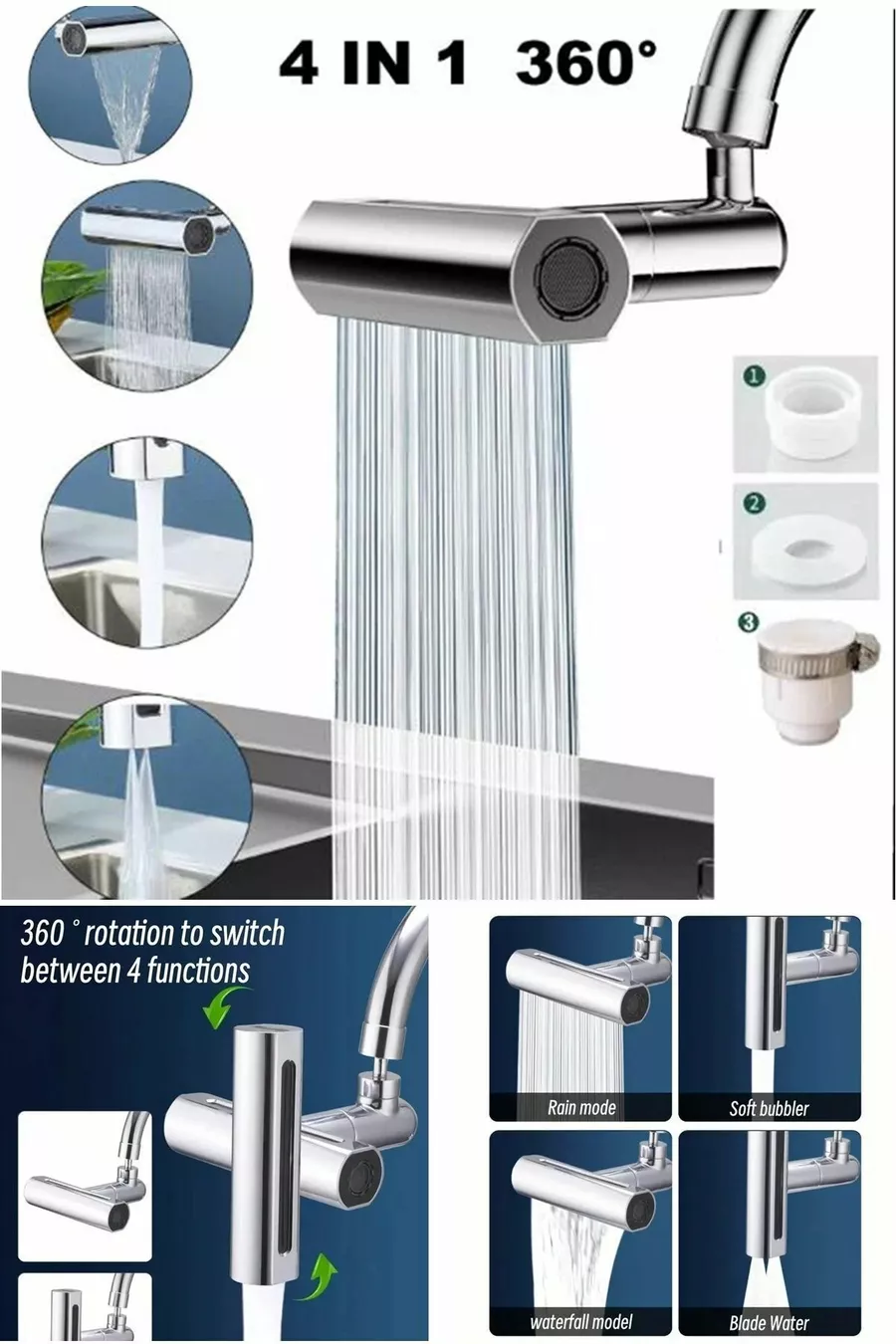 4 IN 1 360°

1

2

3

360 ° rotation to switch between 4 functions

Rain mode

Soft bubbler

waterfall model

Blade Water