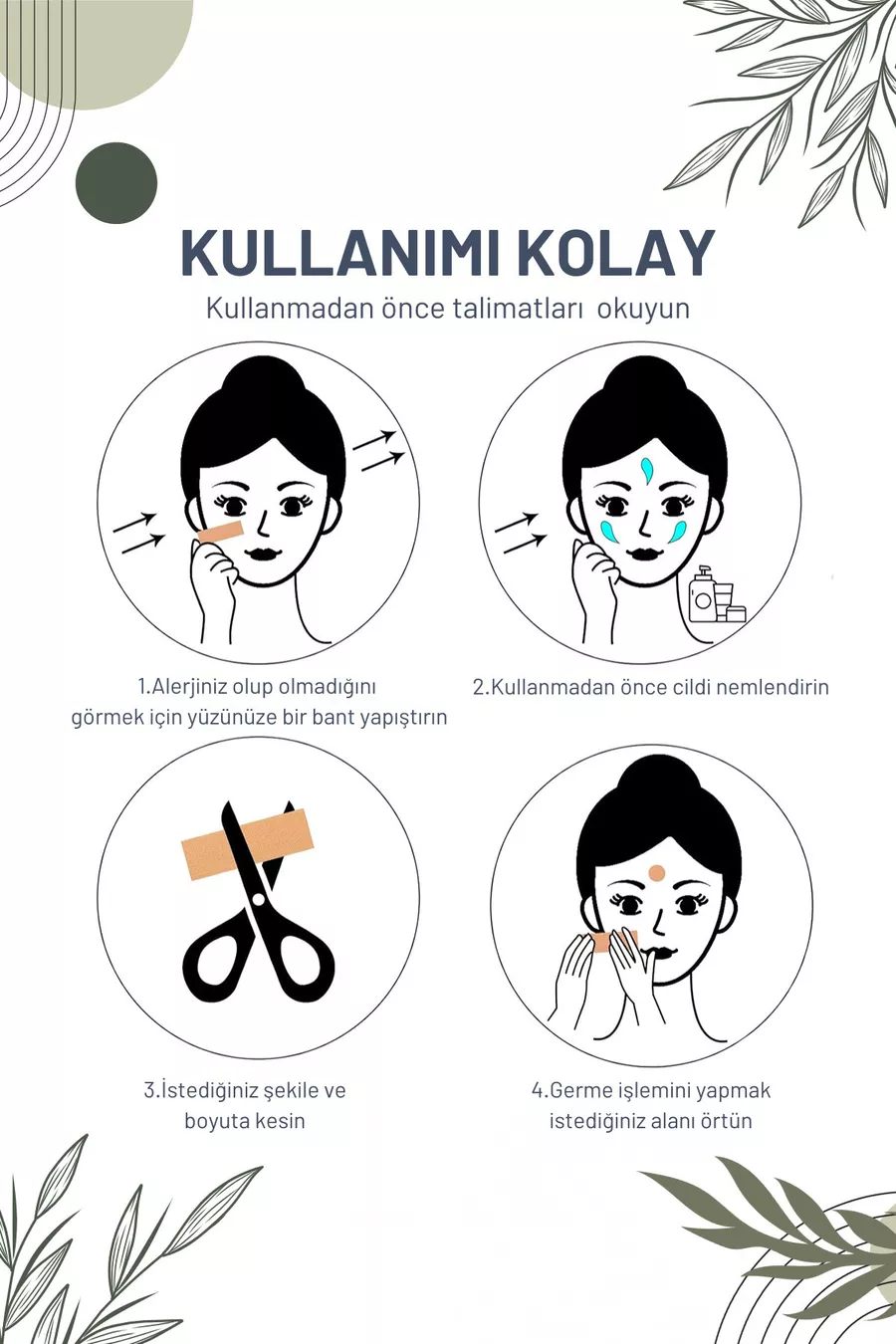 KULLANIMI KOLAY

Kullanmadan önce talimatları okuyun

1.Alerjiniz olup olmadığını görmek için yüzünüze bir bant yapıştırın

2.Kullanmadan önce cildi nemlendirin

3.İstediğiniz şekile ve boyuta kesin

4.Germe işlemini yapmak istediğiniz alanı örtün