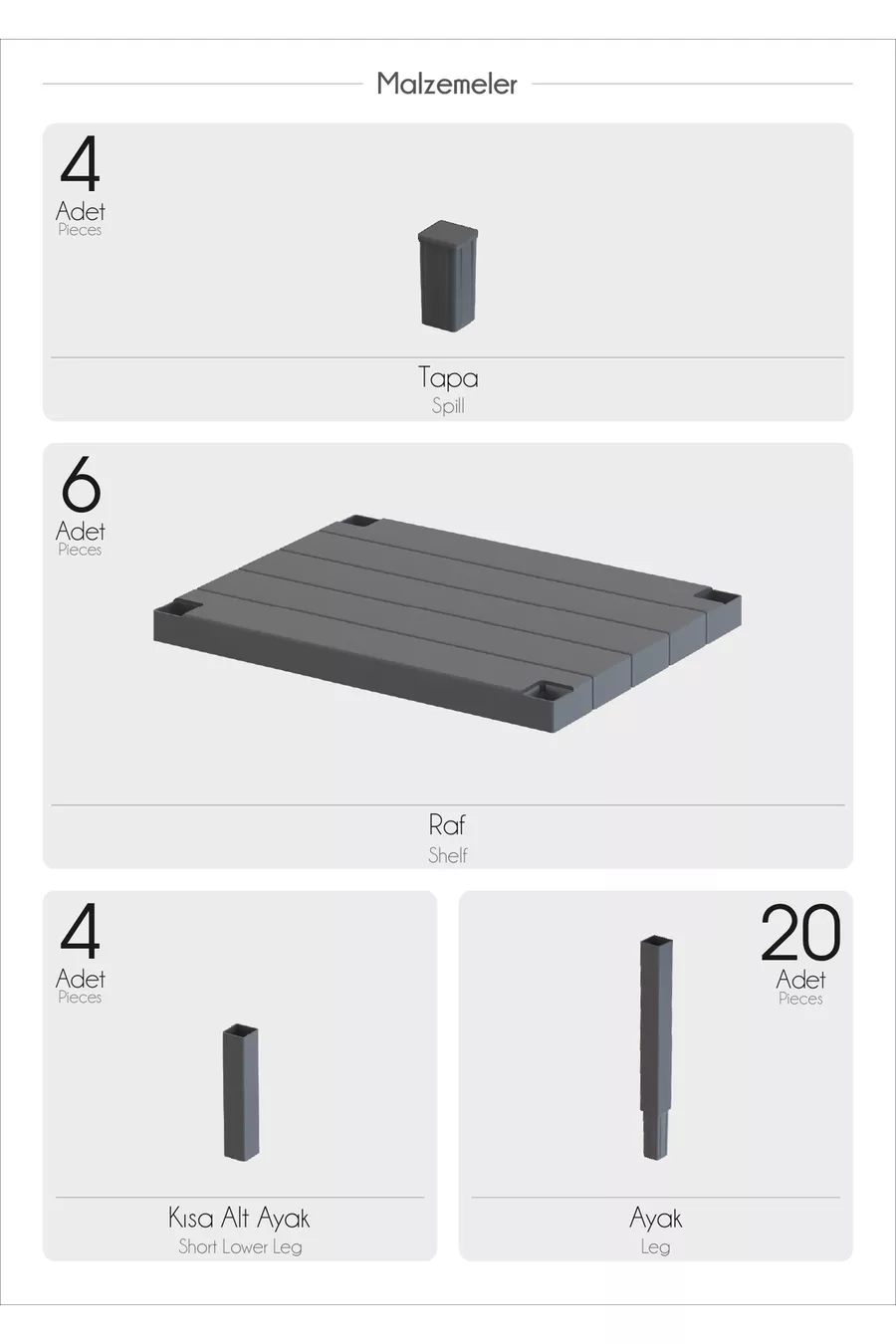 Malzemeler

4
Adet
Pieces

Tapa
Spill

6
Adet
Pieces

Raf
Shelf

4
Adet
Pieces

Kısa Alt Ayak
Short Lower Leg

20
Adet
Pieces

Ayak
Leg