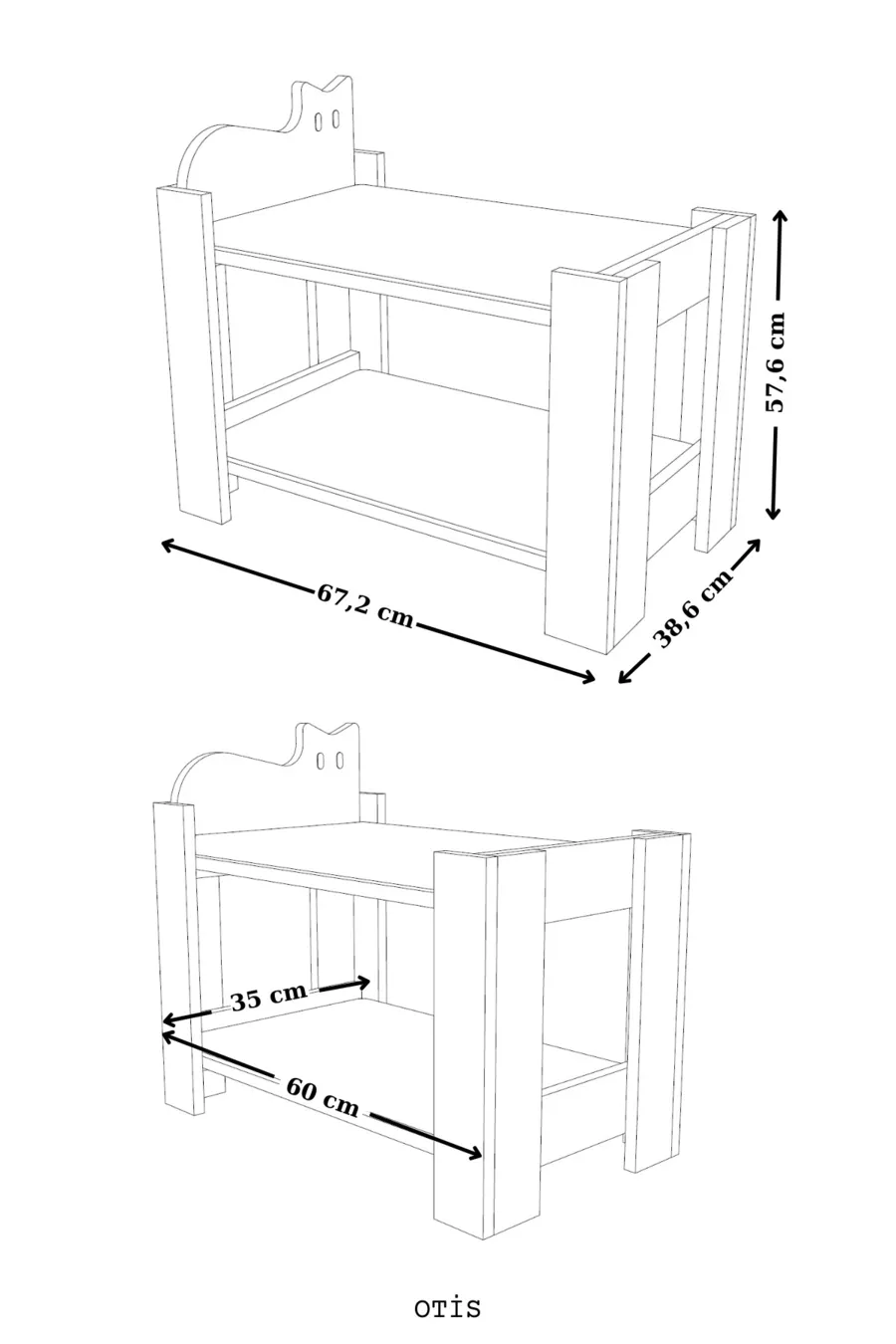 57,6 cm

67,2 cm

38,6 cm

35 cm

60 cm

OTİS