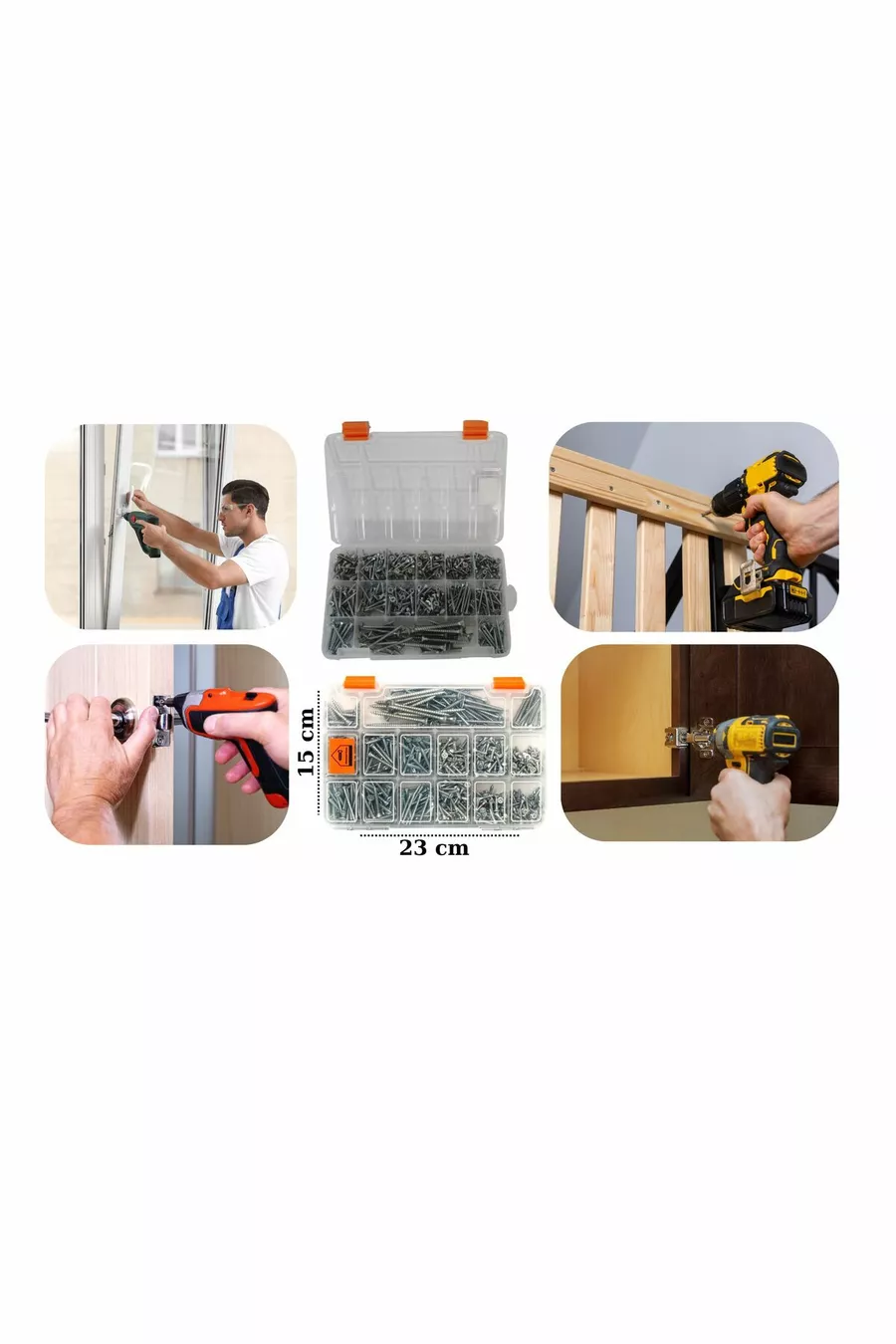 15 cm
23 cm