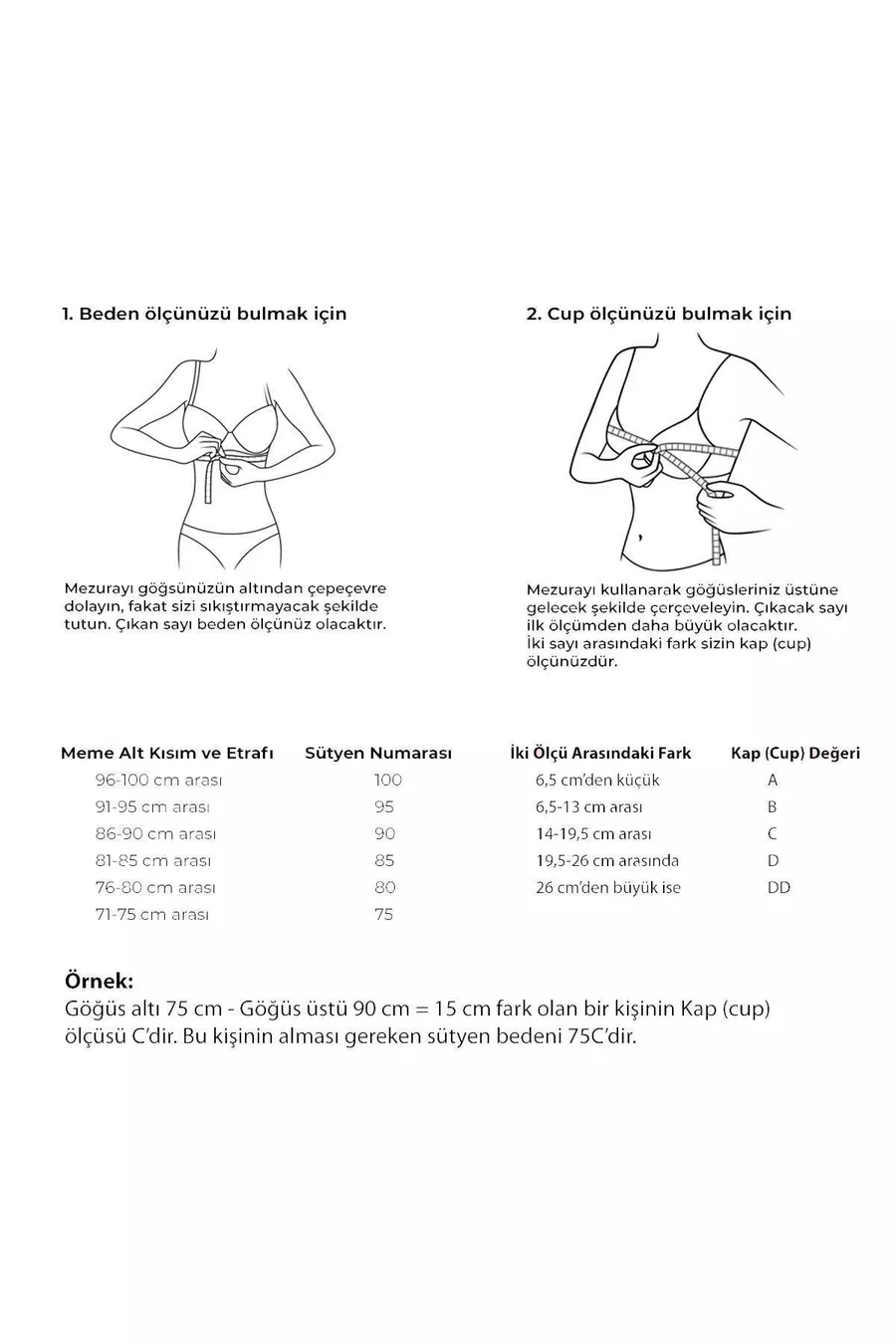 1. Beden ölçünüzü bulmak için

Mezurayı göğsünüzün altından çepeçevre dolayın, fakat sizi sıkıştırmayacak şekilde tutun. Çıkan sayı beden ölçünüz olacaktır.

2. Cup ölçünüzü bulmak için

Mezurayı kullanarak göğüsleriniz üstüne gelecek şekilde çerçeveleyin. Çıkacak sayı ilk ölçümden daha büyük olacaktır.
İki sayı arasındaki fark sizin kap (cup) ölçünüzdür.

| Meme Alt Kısım ve Etrafı | Sütyen Numarası |
|---|---|
| 96-100 cm arası | 100 |
| 91-95 cm arası | 95 |
| 86-90 cm arası | 90 |
| 81-85 cm arası | 85 |
| 76-80 cm arası | 80 |
| 71-75 cm arası | 75 |

| İki Ölçü Arasındaki Fark | Kap (Cup) Değeri |
|---|---|
| 6,5 cm'den küçük | A |
| 6,5-13 cm arası | B |
| 14-19,5 cm arası | C |
| 19,5-26 cm arasında | D |
| 26 cm'den büyük ise | DD |

Örnek:
Göğüs altı 75 cm - Göğüs üstü 90 cm = 15 cm fark olan bir kişinin Kap (cup) ölçüsü C'dir. Bu kişinin alması gereken sütyen bedeni 75C'dir.