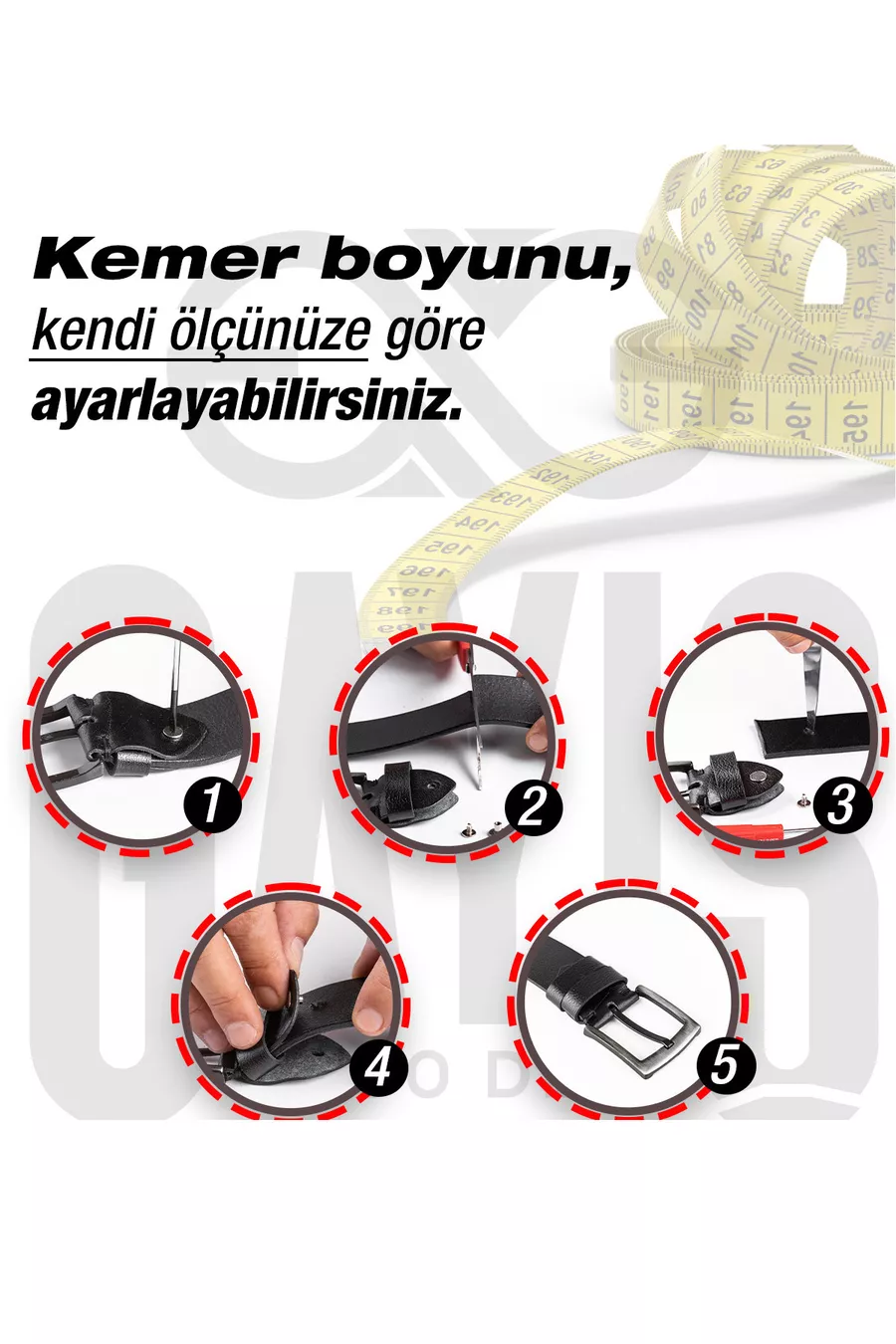 Kemer boyunu,
kendi ölçünüze göre
ayarlayabilirsiniz.

1

2

3

4

5