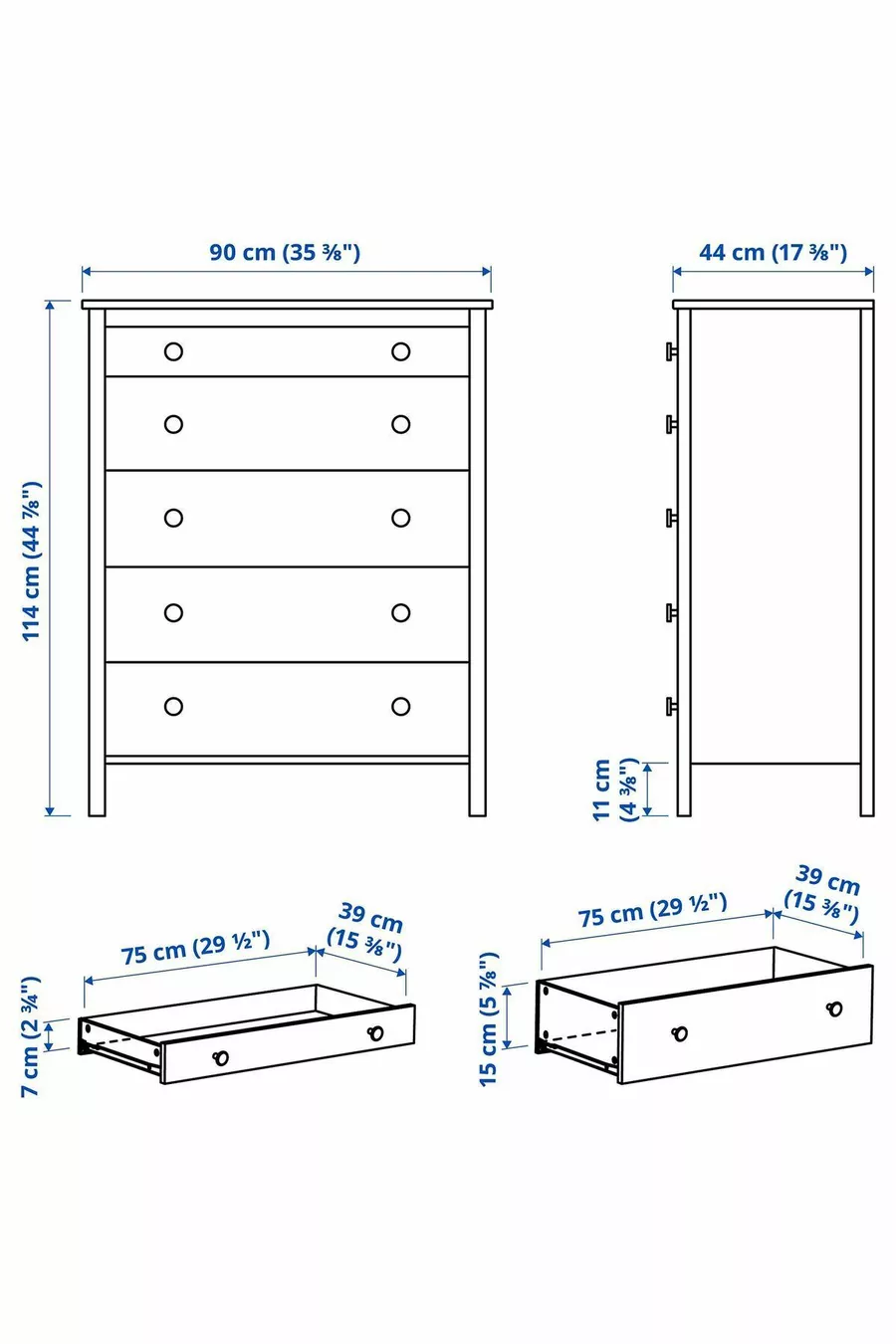 90 cm (35 ⅜")

44 cm (17 ⅜")

114 cm (44 ⅞")

11 cm (4 ⅜")

75 cm (29 ½")

39 cm (15 ⅜")

7 cm (2 ¾")

75 cm (29 ½")

39 cm (15 ⅜")

15 cm (5 ⅞")