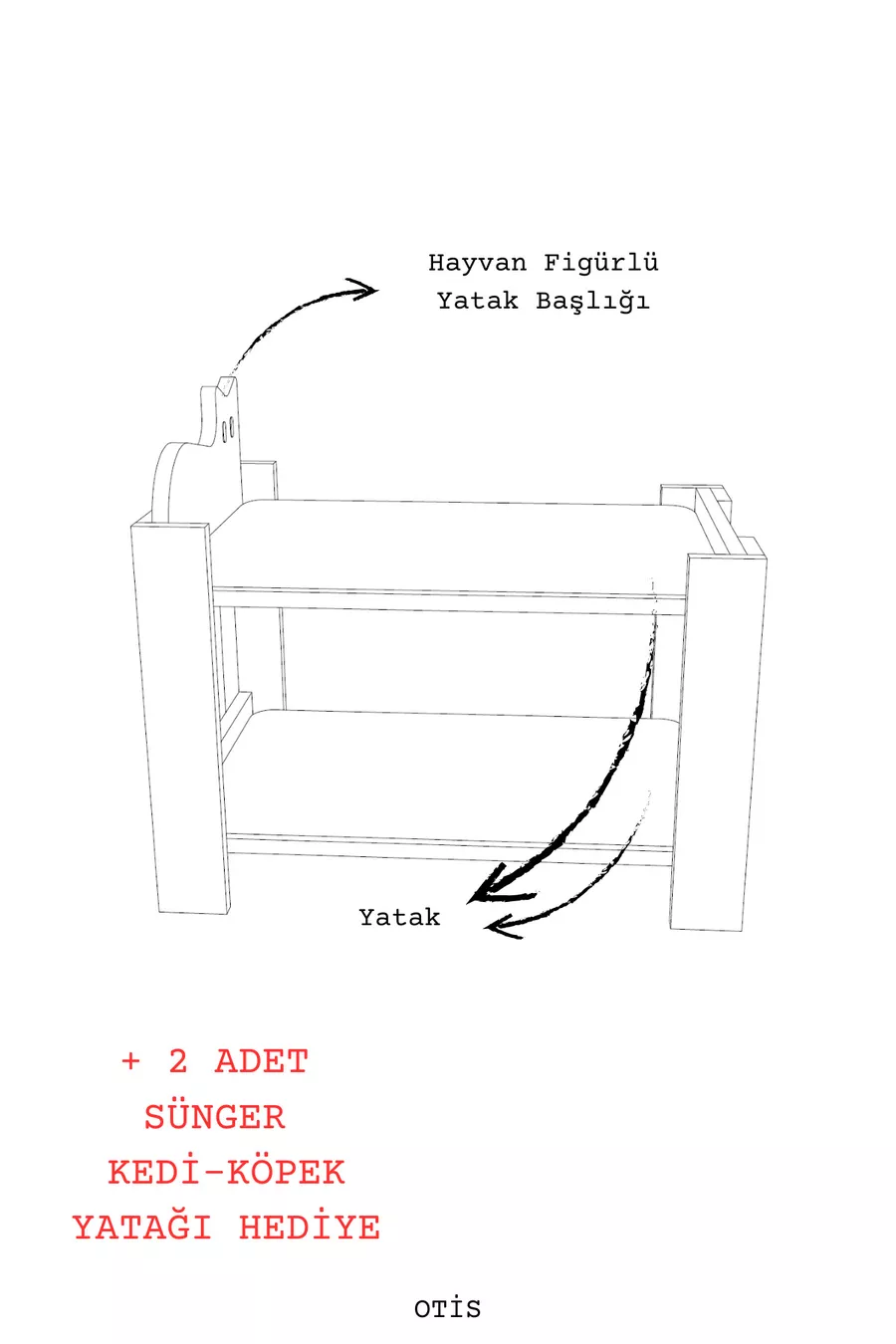 Hayvan Figürlü
Yatak Başlığı

Yatak

+ 2 ADET
SÜNGER
KEDİ-KÖPEK
YATAĞI HEDİYE

OTİS