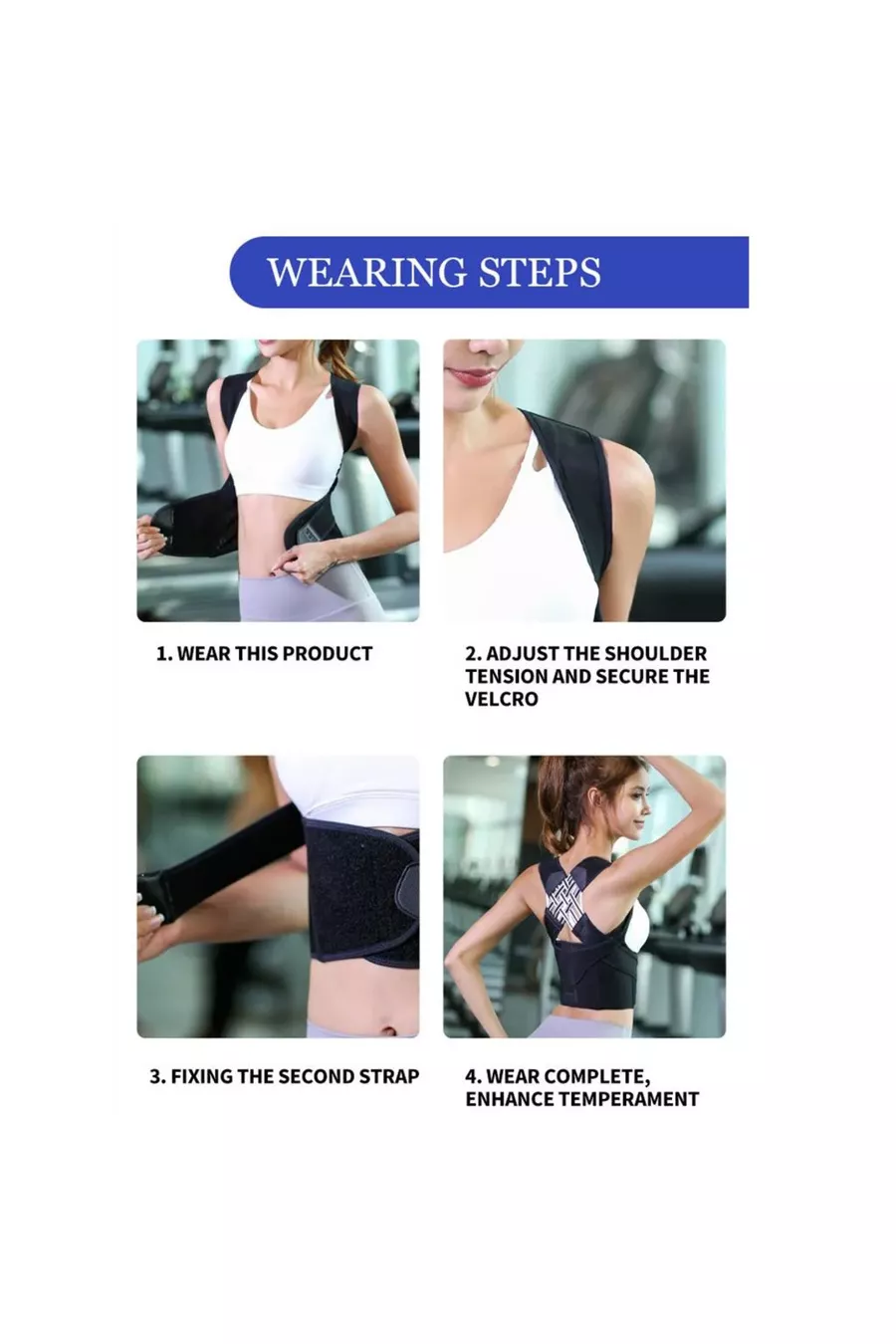 WEARING STEPS

1. WEAR THIS PRODUCT

2. ADJUST THE SHOULDER TENSION AND SECURE THE VELCRO

3. FIXING THE SECOND STRAP

4. WEAR COMPLETE, ENHANCE TEMPERAMENT