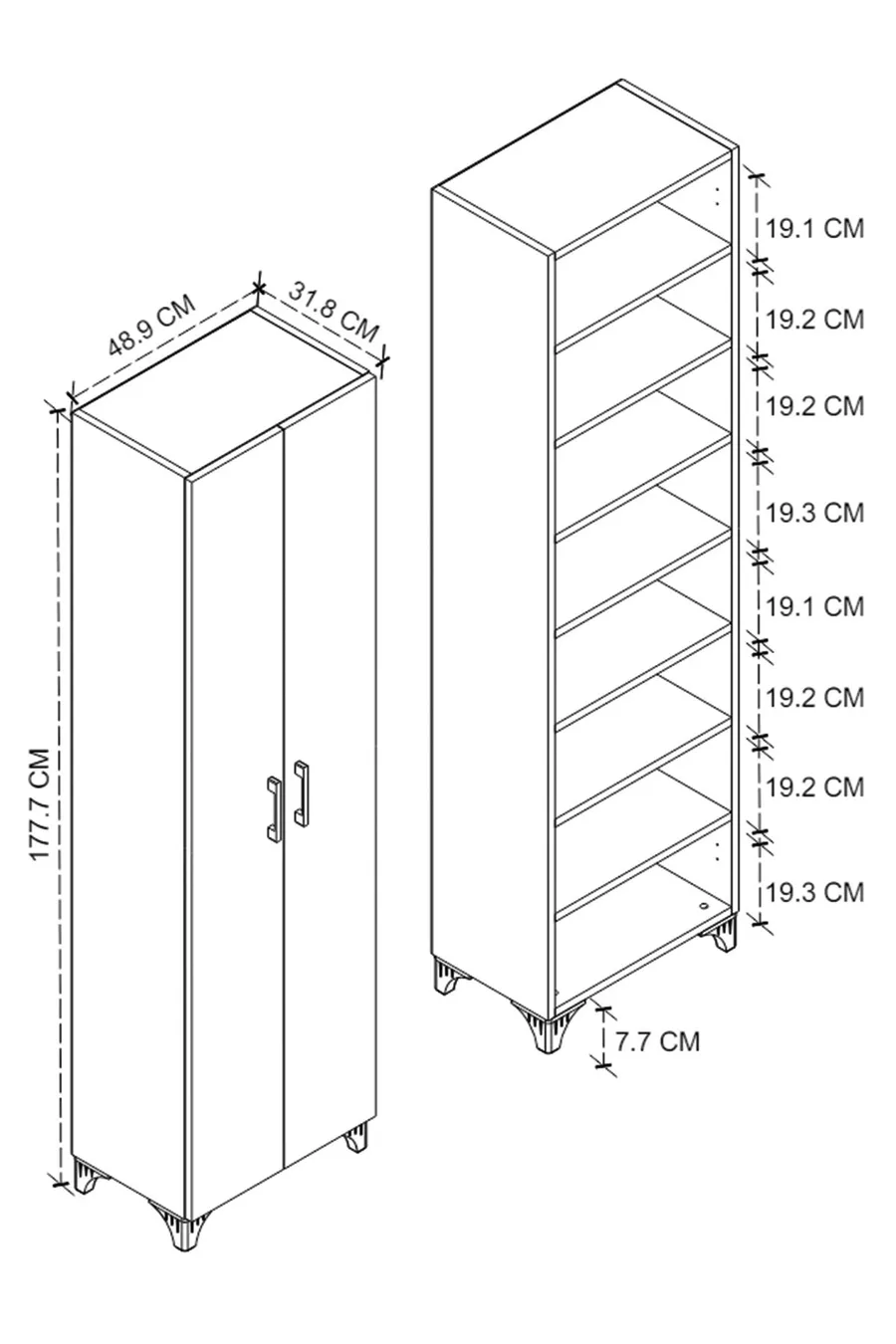 48.9 CM
31.8 CM
177.7 CM
19.1 CM
19.2 CM
19.2 CM
19.3 CM
19.1 CM
19.2 CM
19.2 CM
19.3 CM
7.7 CM