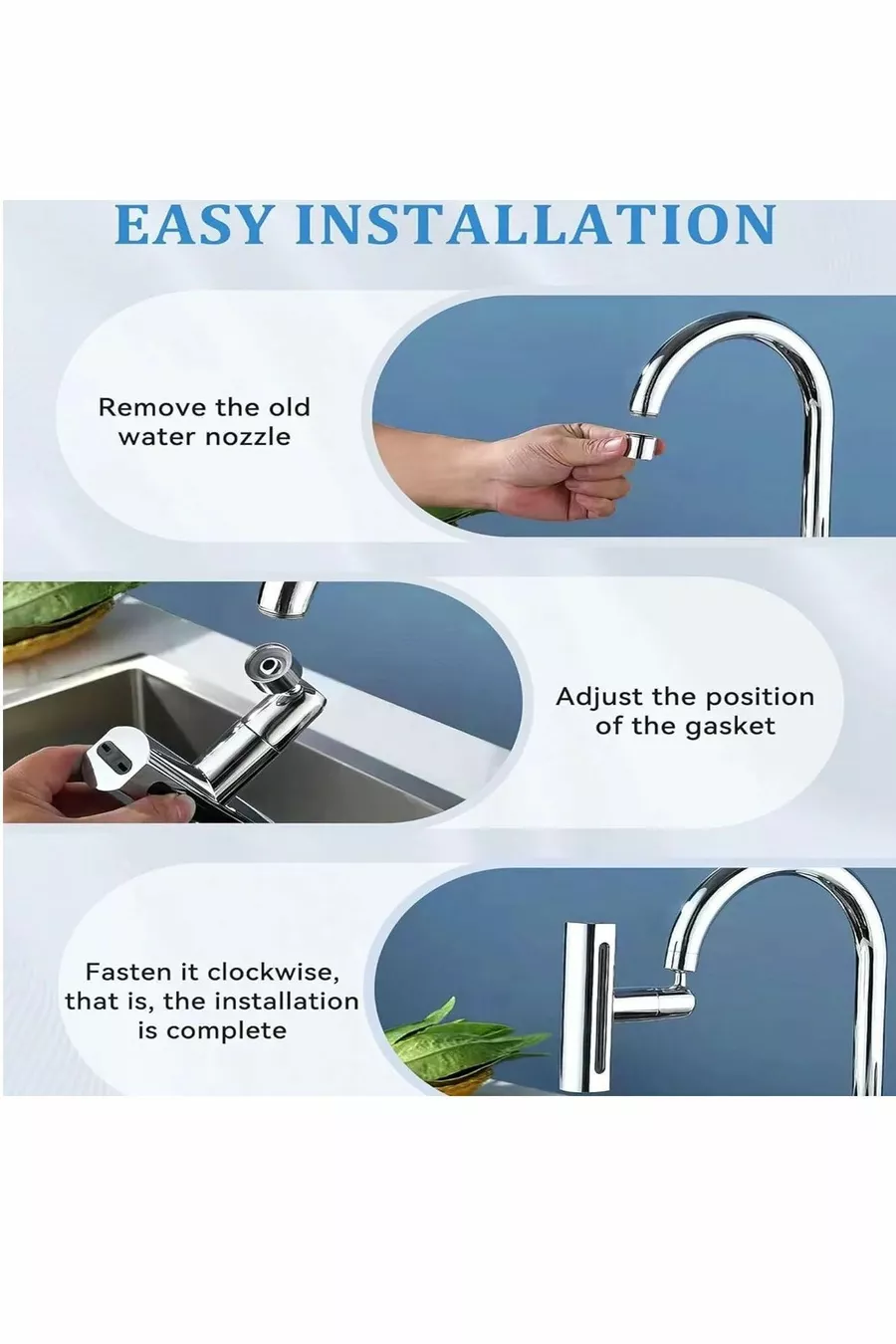 EASY INSTALLATION

Remove the old water nozzle

Adjust the position of the gasket

Fasten it clockwise, that is, the installation is complete