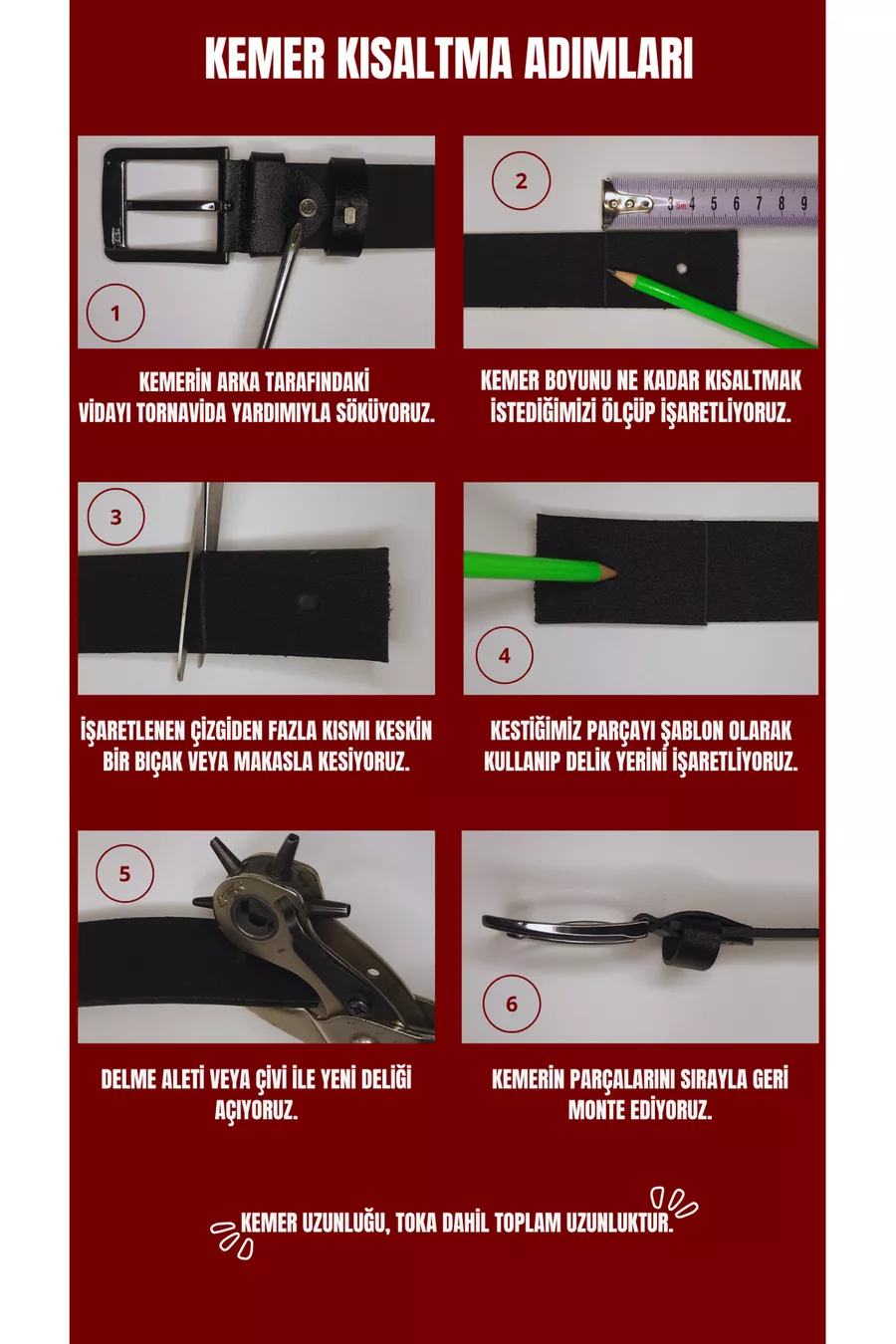 KEMER KISALTMA ADIMLARI

1

KEMERİN ARKA TARAFINDAKİ VİDAYI TORNAVİDA YARDIMIYLA SÖKÜYORUZ.

2

3 4 5 6 7 8 9

KEMER BOYUNU NE KADAR KISALTMAK İSTEDİĞİMİZİ ÖLÇÜP İŞARETLİYORUZ.

3

İŞARETLENEN ÇİZGİDEN FAZLA KISMI KESKİN BİR BIÇAK VEYA MAKASLA KESİYORUZ.

4

KESTİĞİMİZ PARÇAYI ŞABLON OLARAK KULLANIP DELİK YERİNİ İŞARETLİYORUZ.

5

DELME ALETİ VEYA ÇİVİ İLE YENİ DELİĞİ AÇIYORUZ.

6

KEMERİN PARÇALARINI SIRAYLA GERİ MONTE EDİYORUZ.

KEMER UZUNLUĞU, TOKA DAHİL TOPLAM UZUNLUKTUR.