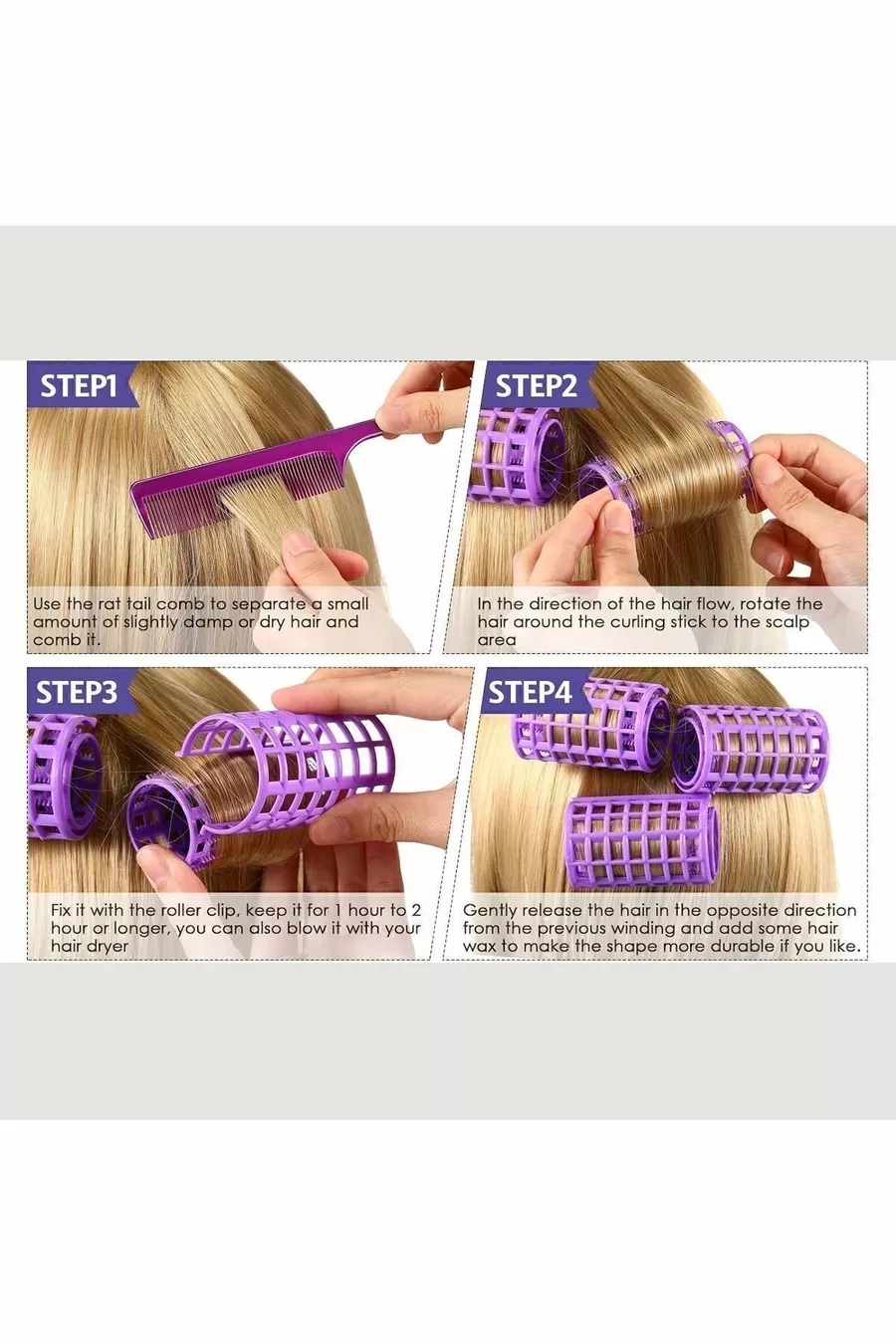 STEP1

Use the rat tail comb to separate a small amount of slightly damp or dry hair and comb it.

STEP2

In the direction of the hair flow, rotate the hair around the curling stick to the scalp area

STEP3

Fix it with the roller clip, keep it for 1 hour to 2 hour or longer, you can also blow it with your hair dryer

STEP4

Gently release the hair in the opposite direction from the previous winding and add some hair wax to make the shape more durable if you like.