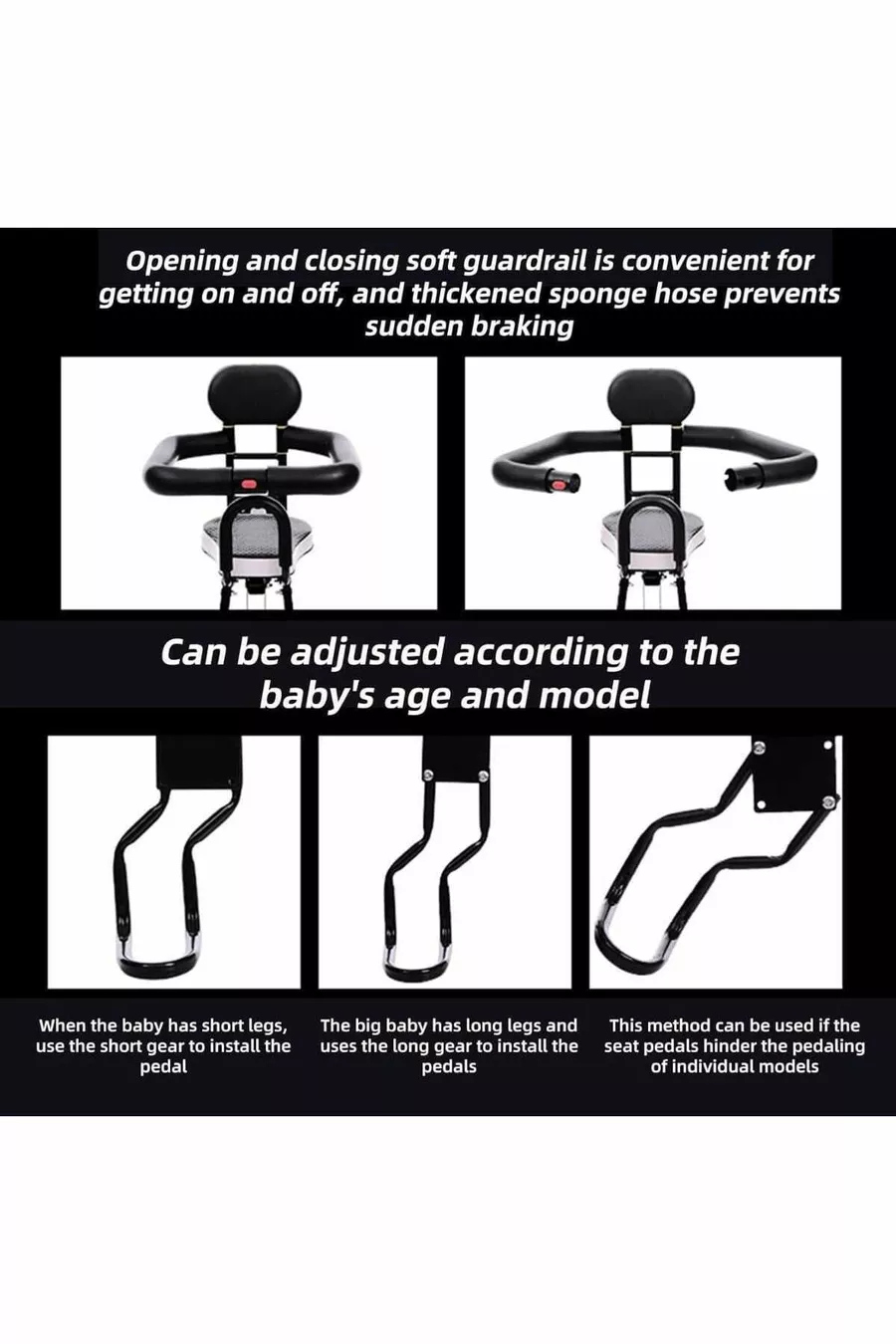 Opening and closing soft guardrail is convenient for getting on and off, and thickened sponge hose prevents sudden braking

Can be adjusted according to the baby's age and model

When the baby has short legs, use the short gear to install the pedal

The big baby has long legs and uses the long gear to install the pedals

This method can be used if the seat pedals hinder the pedaling of individual models