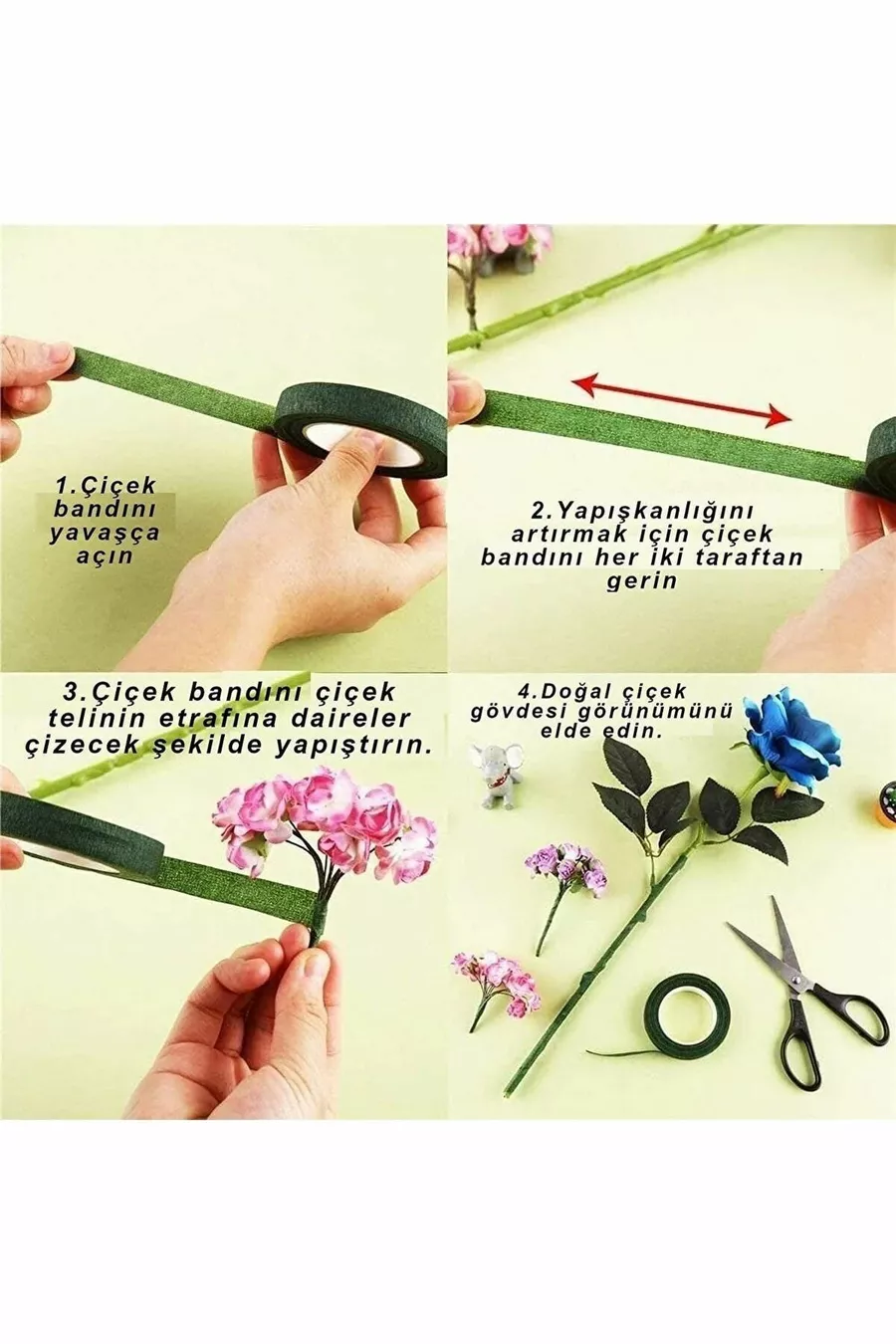 1.Çiçek bandını yavaşça açın

2.Yapışkanlığını artırmak için çiçek bandını her iki taraftan gerin

3.Çiçek bandını çiçek telinin etrafına daireler çizecek şekilde yapıştırın.

4.Doğal çiçek gövdesi görünümünü elde edin.