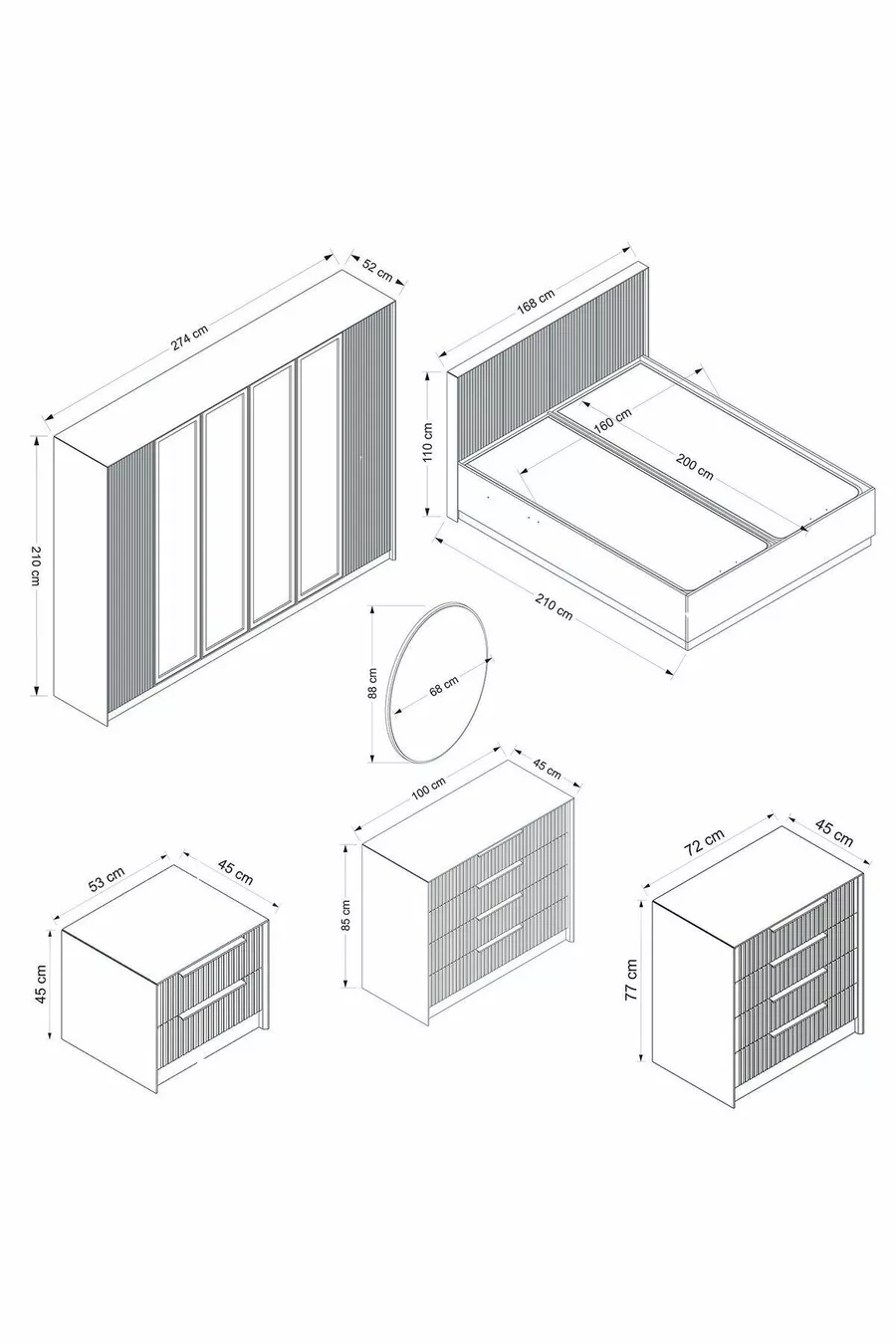 274 cm
52 cm
210 cm
168 cm
110 cm
160 cm
200 cm
210 cm
88 cm
68 cm
100 cm
45 cm
85 cm
53 cm
45 cm
45 cm
72 cm
45 cm
77 cm