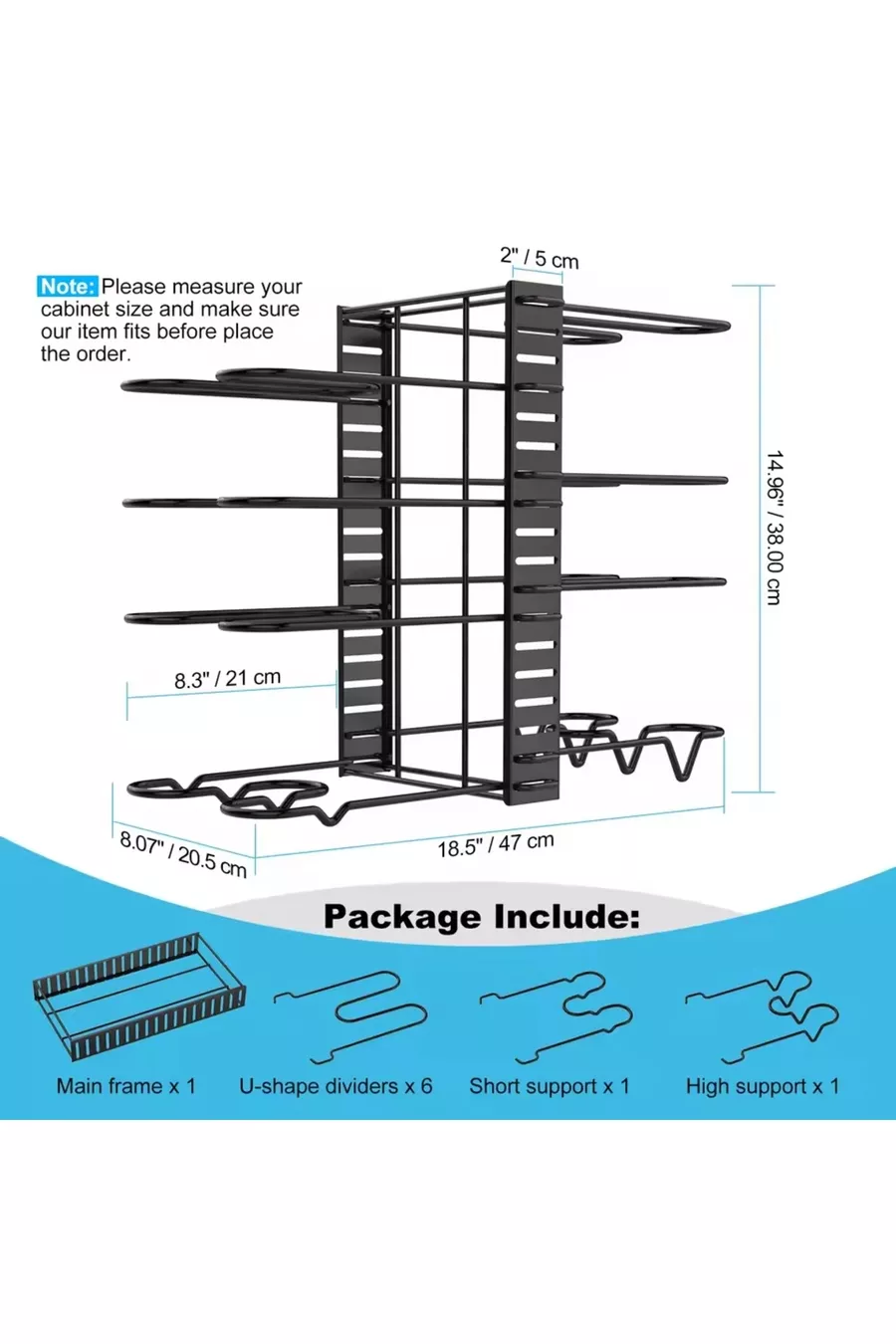 Note: Please measure your cabinet size and make sure our item fits before place the order.

2" / 5 cm

14.96" / 38.00 cm

8.3" / 21 cm

8.07" / 20.5 cm

18.5" / 47 cm

Package Include:

Main frame x 1

U-shape dividers x 6

Short support x 1

High support x 1