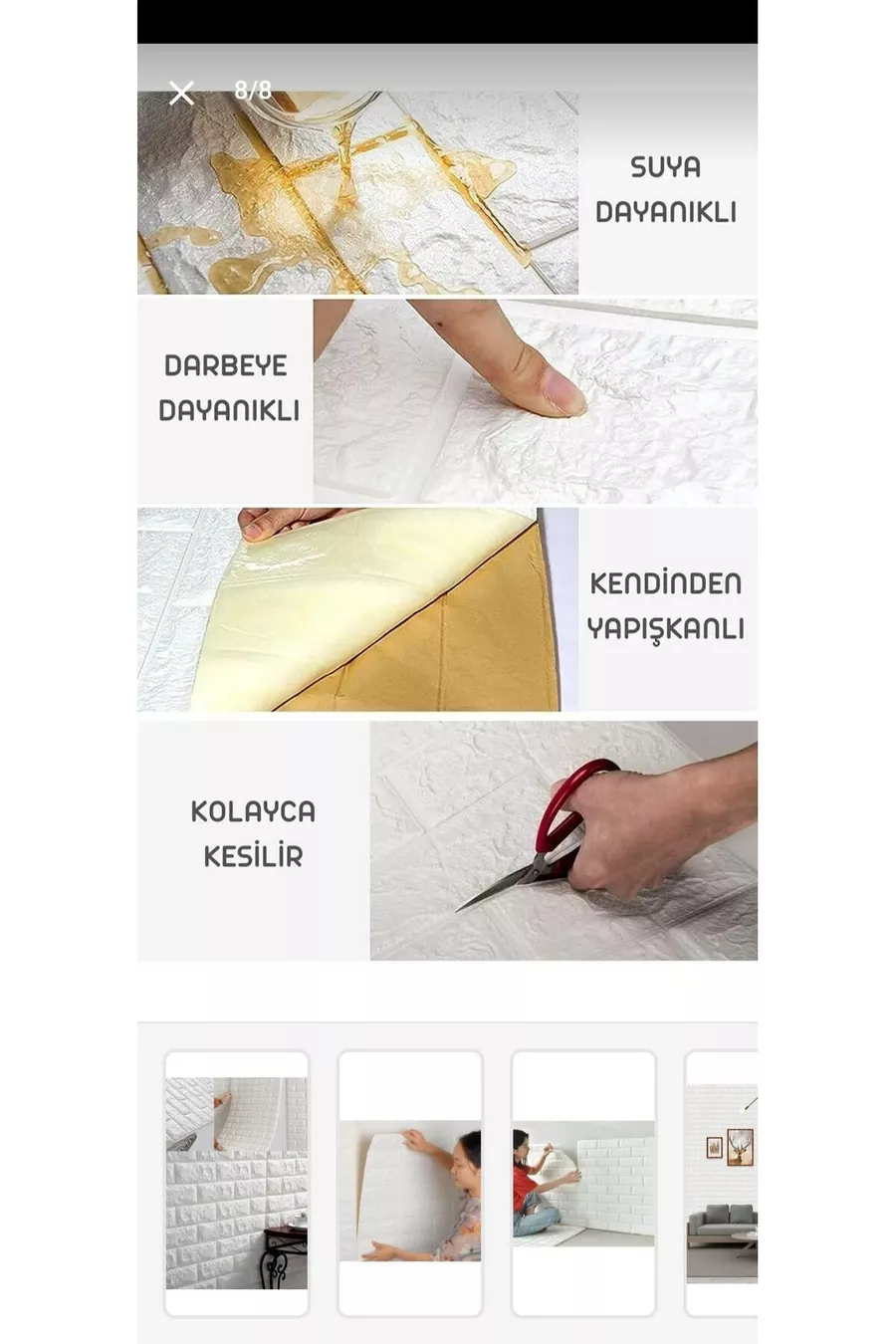 8/8

SUYA DAYANIKLI

DARBEYE DAYANIKLI

KENDİNDEN YAPIŞKANLI

KOLAYCA KESİLİR