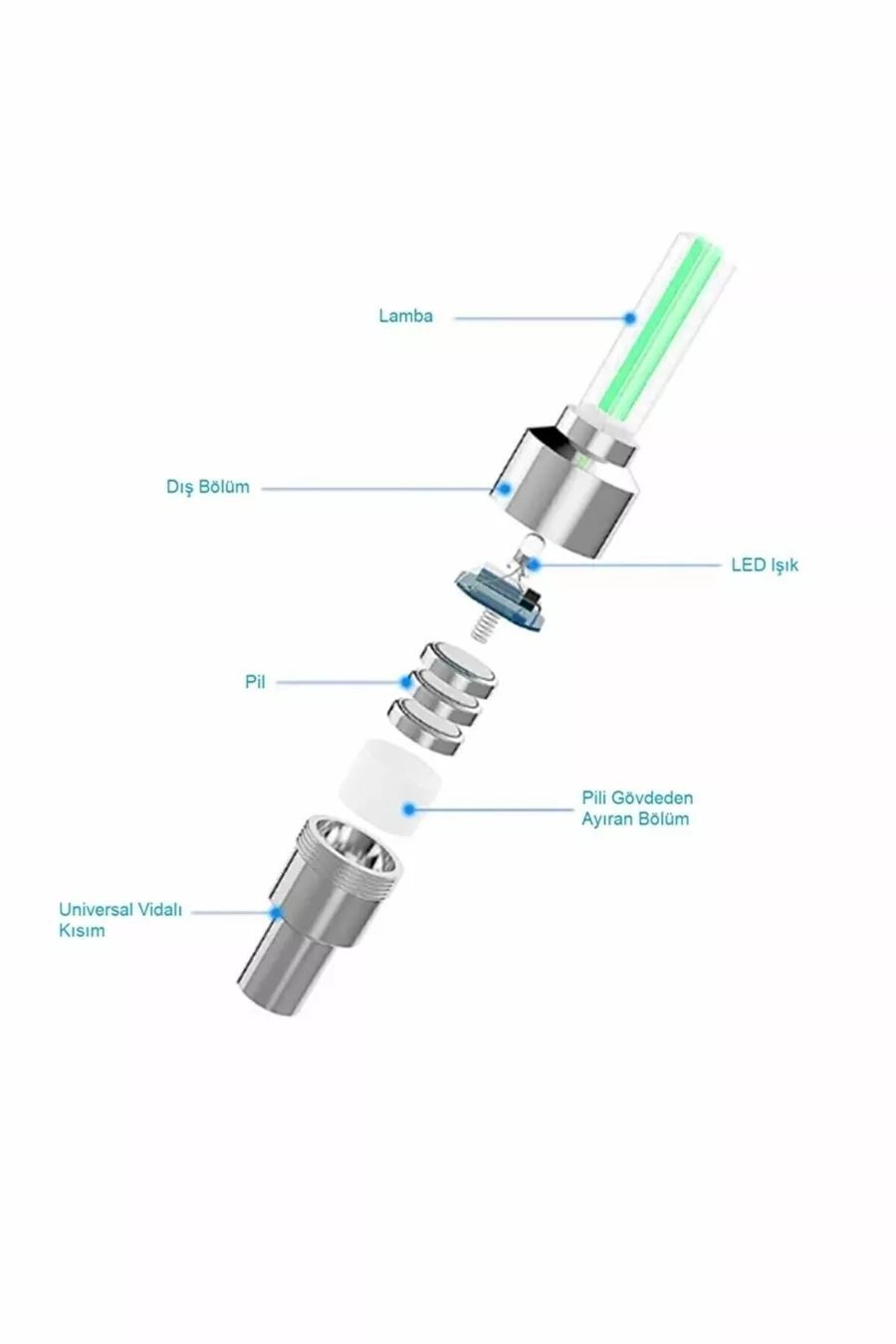 Lamba

Dış Bölüm

LED Işık

Pil

Pili Gövdeden Ayıran Bölüm

Universal Vidalı Kısım