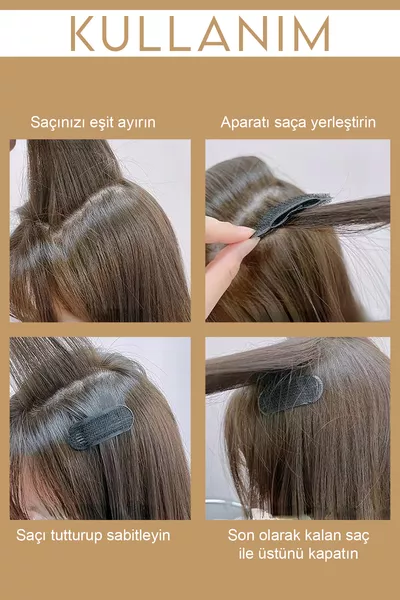 KULLANIM

Saçınızı eşit ayırın

Aparatı saça yerleştirin

Saçı tutturup sabitleyin

Son olarak kalan saç ile üstünü kapatın