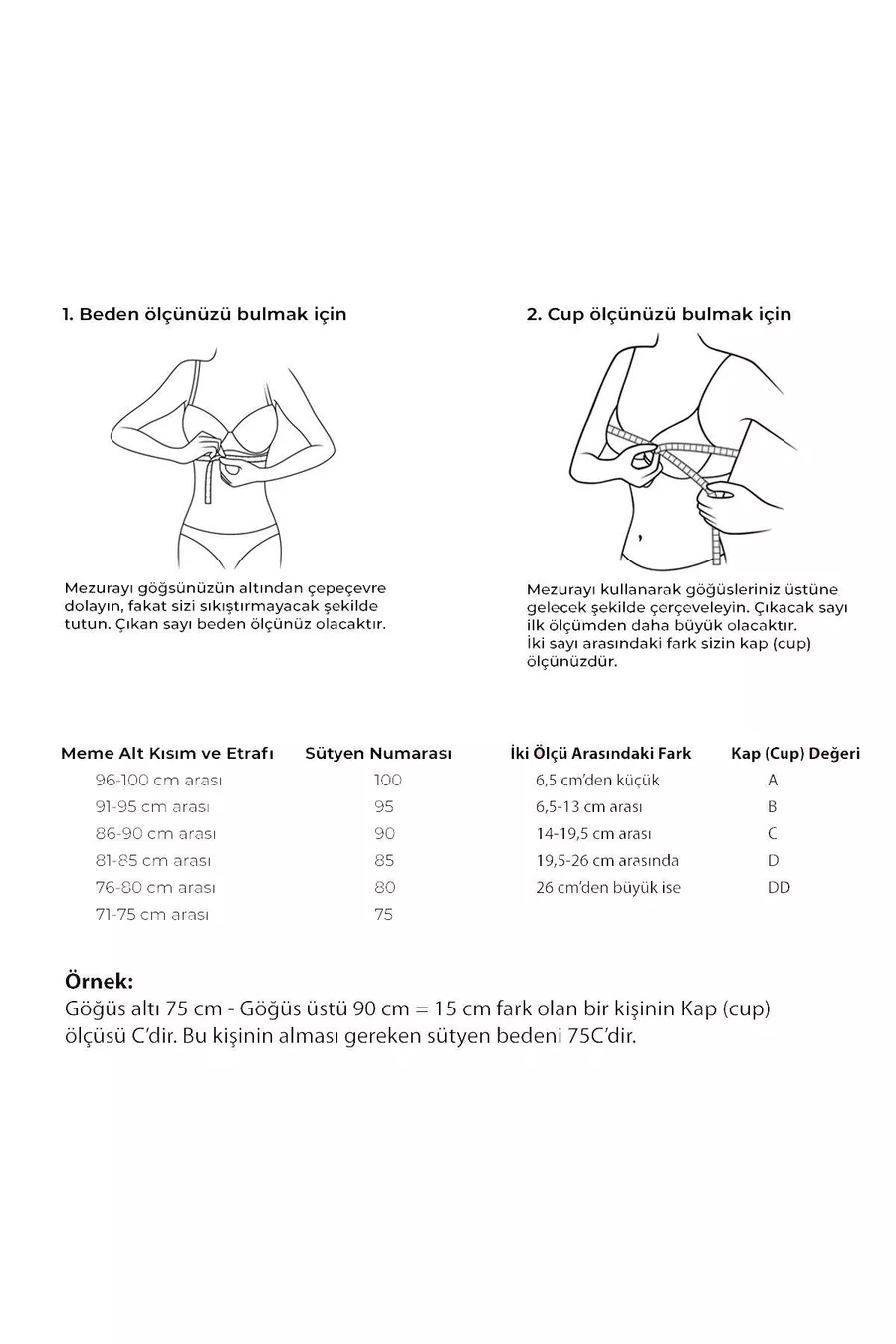 1. Beden ölçünüzü bulmak için

Mezurayı göğsünüzün altından çepeçevre dolayın, fakat sizi sıkıştırmayacak şekilde tutun. Çıkan sayı beden ölçünüz olacaktır.

2. Cup ölçünüzü bulmak için

Mezurayı kullanarak göğüsleriniz üstüne gelecek şekilde çerçeveleyin. Çıkacak sayı ilk ölçümden daha büyük olacaktır. İki sayı arasındaki fark sizin kap (cup) ölçünüzdür.

| Meme Alt Kısım ve Etrafı | Sütyen Numarası |
|---|---|
| 96-100 cm arası | 100 |
| 91-95 cm arası | 95 |
| 86-90 cm arası | 90 |
| 81-85 cm arası | 85 |
| 76-80 cm arası | 80 |
| 71-75 cm arası | 75 |

| İki Ölçü Arasındaki Fark | Kap (Cup) Değeri |
|---|---|
| 6,5 cm'den küçük | A |
| 6,5-13 cm arası | B |
| 14-19,5 cm arası | C |
| 19,5-26 cm arasında | D |
| 26 cm'den büyük ise | DD |

Örnek:
Göğüs altı 75 cm - Göğüs üstü 90 cm = 15 cm fark olan bir kişinin Kap (cup) ölçüsü C'dir. Bu kişinin alması gereken sütyen bedeni 75C'dir.