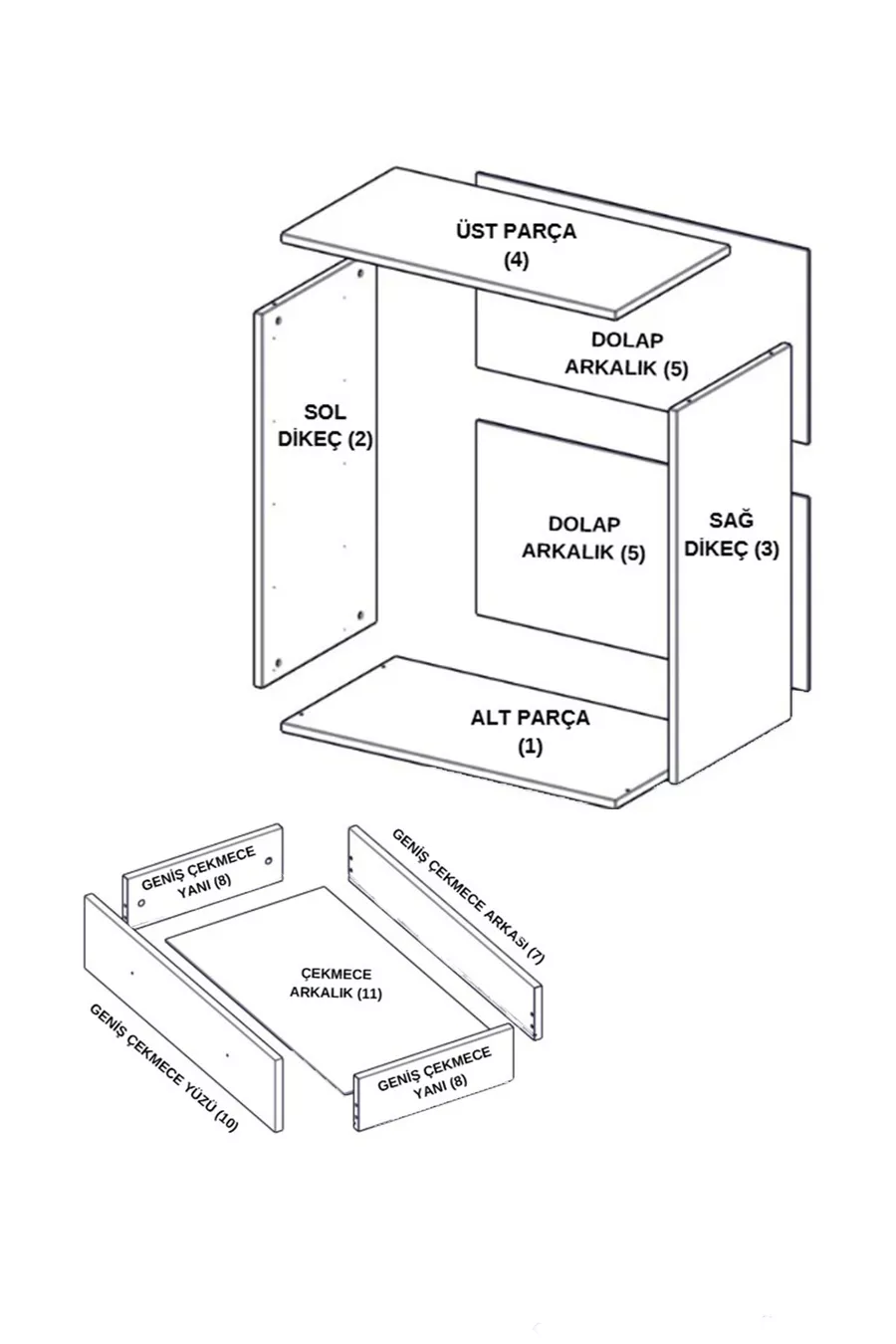 ÜST PARÇA
(4)

DOLAP
ARKALIK (5)

SOL
DİKEÇ (2)

DOLAP
ARKALIK (5)

SAĞ
DİKEÇ (3)

ALT PARÇA
(1)

GENİŞ ÇEKMECE
YANI (8)

GENİŞ ÇEKMECE ARKASI (7)

ÇEKMECE
ARKALIK (11)

GENİŞ ÇEKMECE YÜZÜ (10)

GENİŞ ÇEKMECE
YANI (8)