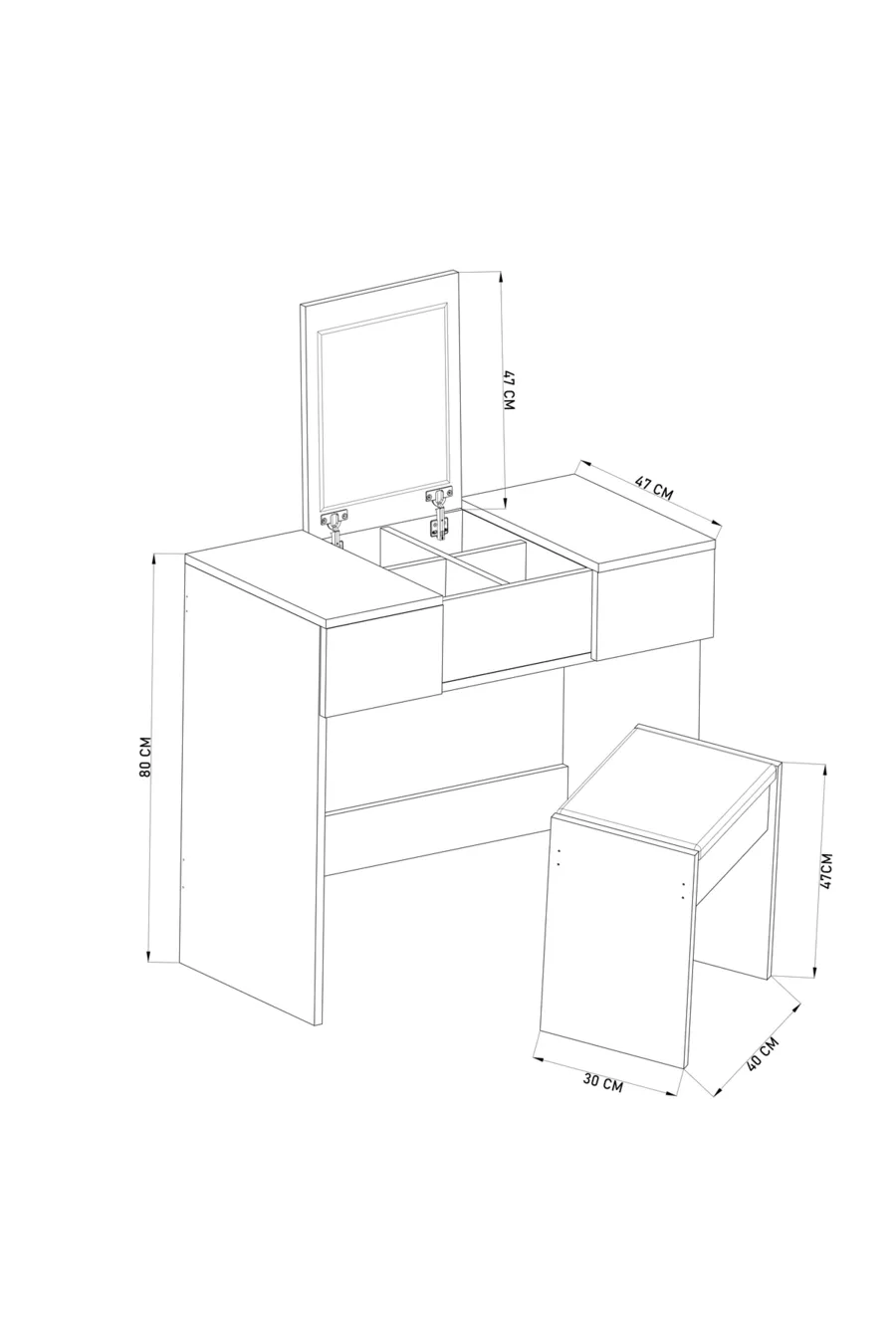 47 CM

47 CM

80 CM

47CM

40 CM

30 CM