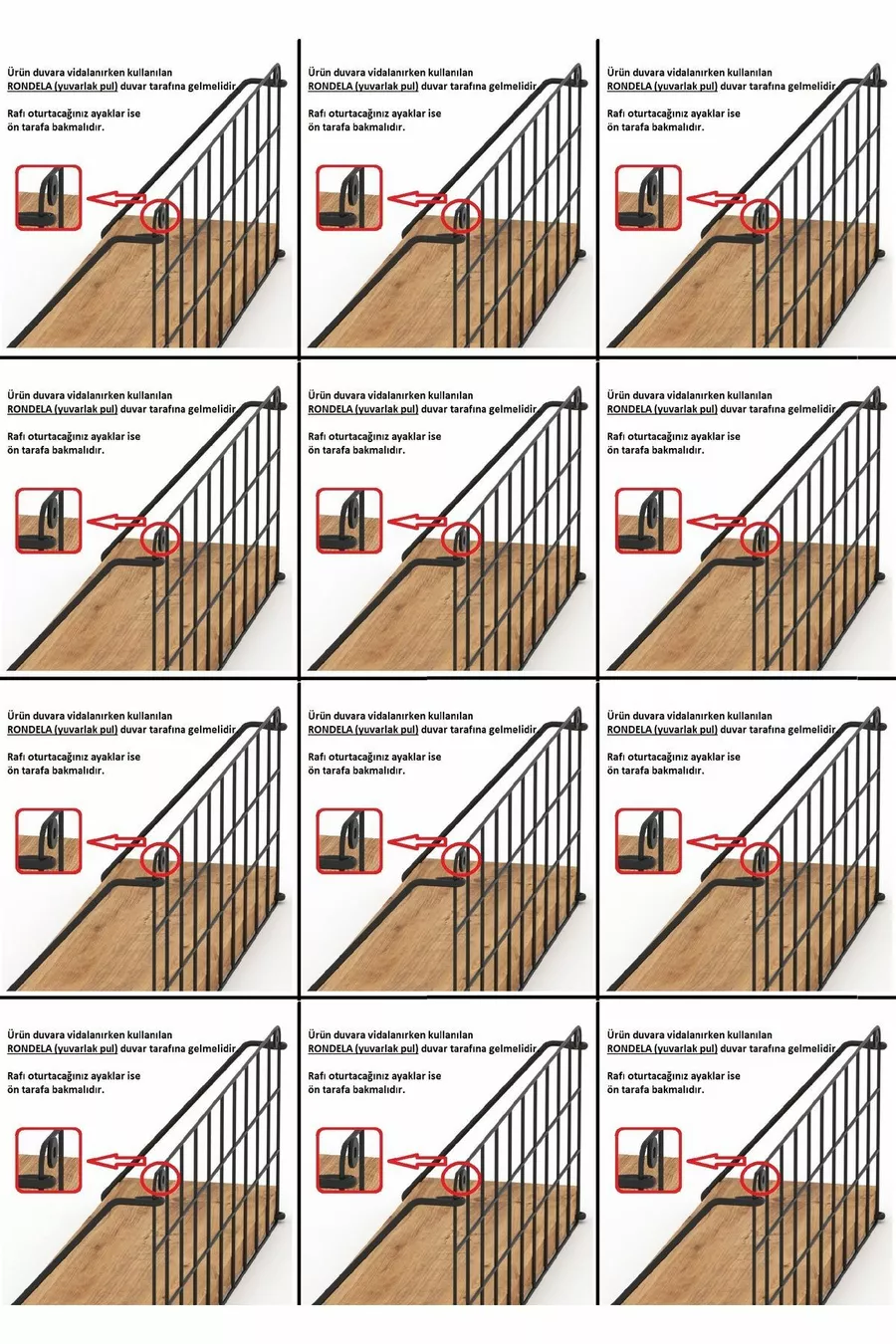 Ürün duvara vidalanırken kullanılan RONDELA (yuvarlak pul) duvar tarafına gelmelidir.

Rafı oturtacağınız ayaklar ise ön tarafa bakmalıdır.

Ürün duvara vidalanırken kullanılan RONDELA (yuvarlak pul) duvar tarafına gelmelidir.

Rafı oturtacağınız ayaklar ise ön tarafa bakmalıdır.

Ürün duvara vidalanırken kullanılan RONDELA (yuvarlak pul) duvar tarafına gelmelidir.

Rafı oturtacağınız ayaklar ise ön tarafa bakmalıdır.

Ürün duvara vidalanırken kullanılan RONDELA (yuvarlak pul) duvar tarafına gelmelidir.

Rafı oturtacağınız ayaklar ise ön tarafa bakmalıdır.

Ürün duvara vidalanırken kullanılan RONDELA (yuvarlak pul) duvar tarafına gelmelidir.

Rafı oturtacağınız ayaklar ise ön tarafa bakmalıdır.

Ürün duvara vidalanırken kullanılan RONDELA (yuvarlak pul) duvar tarafına gelmelidir.

Rafı oturtacağınız ayaklar ise ön tarafa bakmalıdır.

Ürün duvara vidalanırken kullanılan RONDELA (yuvarlak pul) duvar tarafına gelmelidir.

Rafı oturtacağınız ayaklar ise ön tarafa bakmalıdır.

Ürün duvara vidalanırken kullanılan RONDELA (yuvarlak pul) duvar tarafına gelmelidir.

Rafı oturtacağınız ayaklar ise ön tarafa bakmalıdır.

Ürün duvara vidalanırken kullanılan RONDELA (yuvarlak pul) duvar tarafına gelmelidir.

Rafı oturtacağınız ayaklar ise ön tarafa bakmalıdır.

Ürün duvara vidalanırken kullanılan RONDELA (yuvarlak pul) duvar tarafına gelmelidir.

Rafı oturtacağınız ayaklar ise ön tarafa bakmalıdır.

Ürün duvara vidalanırken kullanılan RONDELA (yuvarlak pul) duvar tarafına gelmelidir.

Rafı oturtacağınız ayaklar ise ön tarafa bakmalıdır.

Ürün duvara vidalanırken kullanılan RONDELA (yuvarlak pul) duvar tarafına gelmelidir.

Rafı oturtacağınız ayaklar ise ön tarafa bakmalıdır.