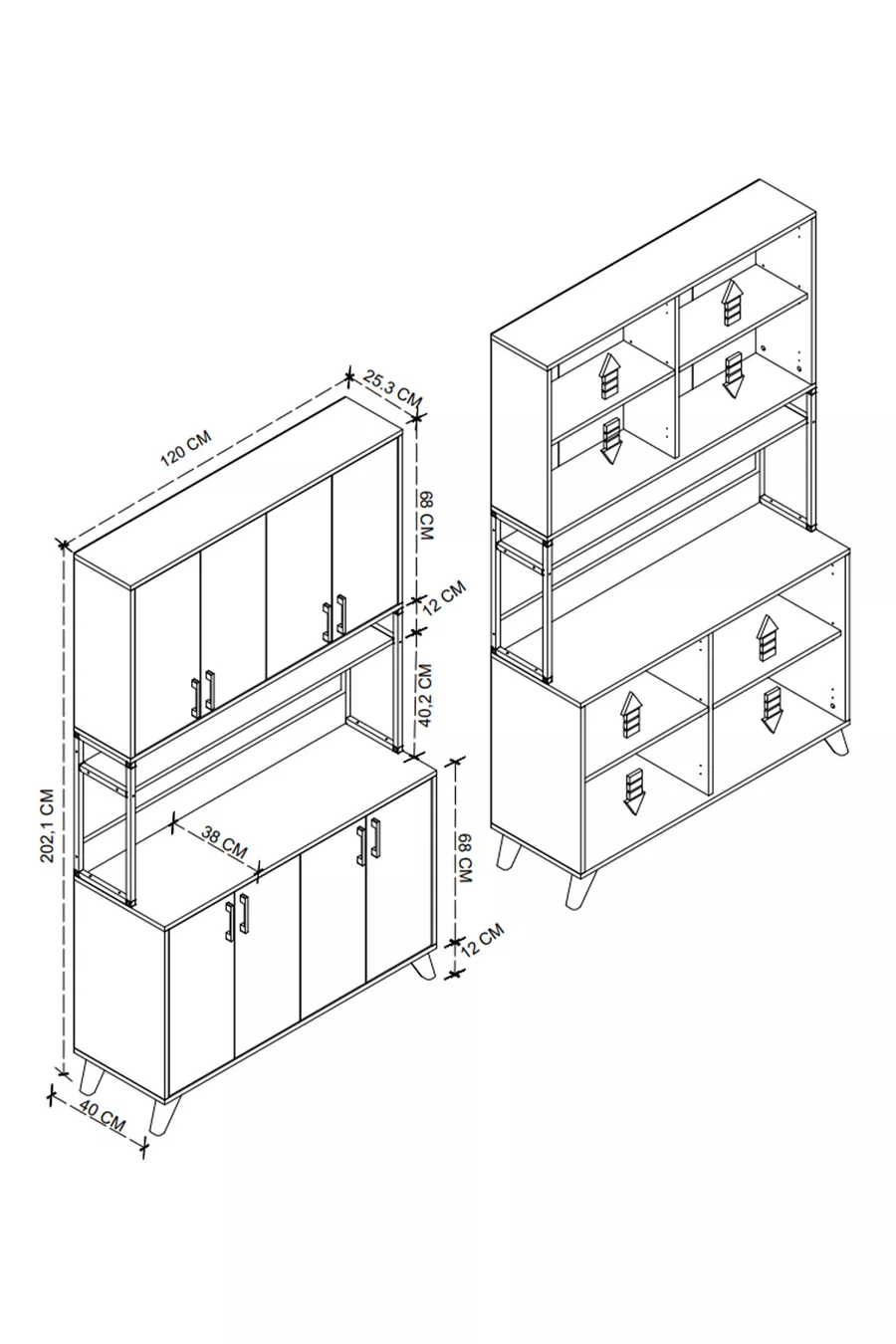 25,3 CM
120 CM
68 CM
12 CM
40,2 CM
202,1 CM
38 CM
68 CM
12 CM
40 CM