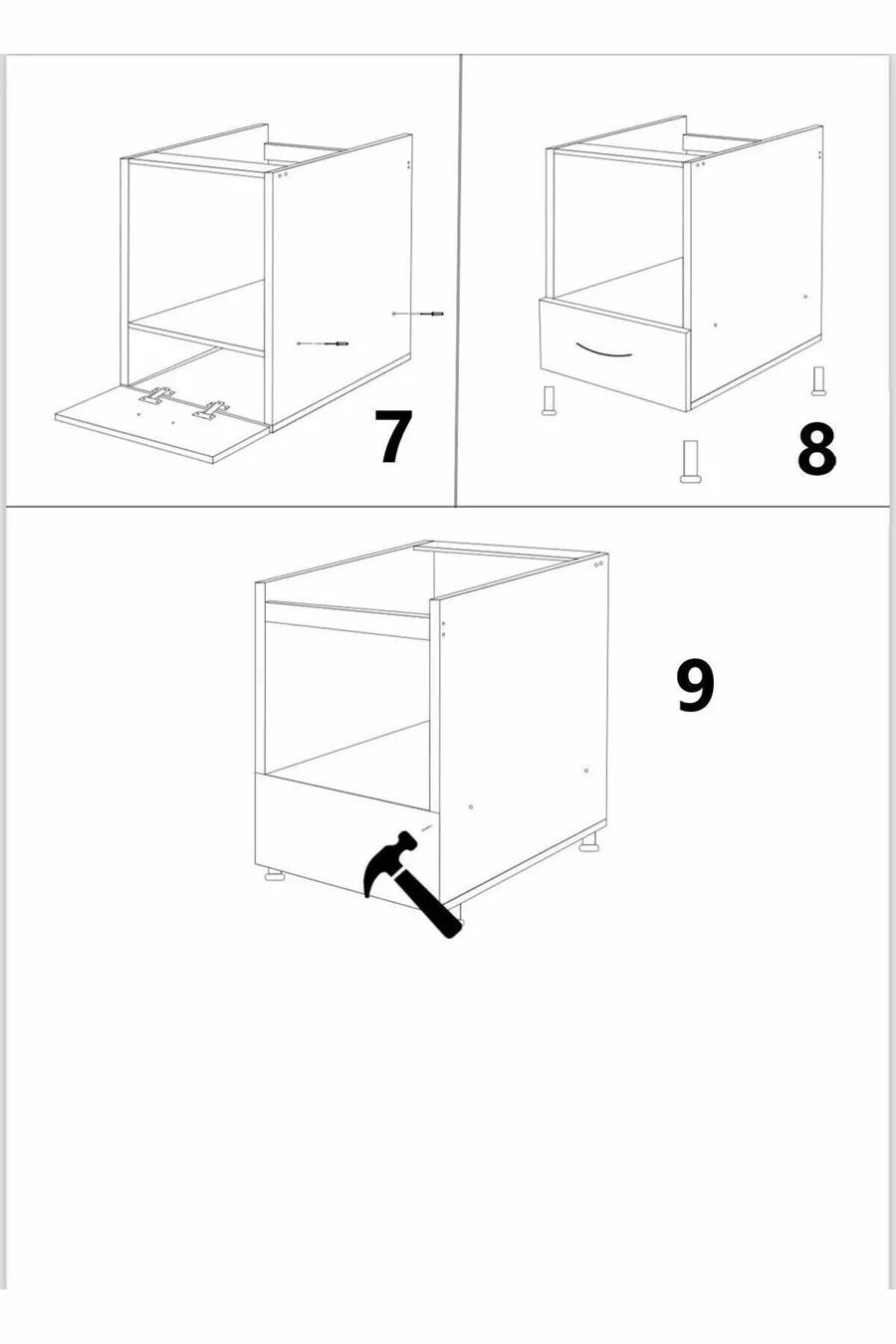 7

8

9