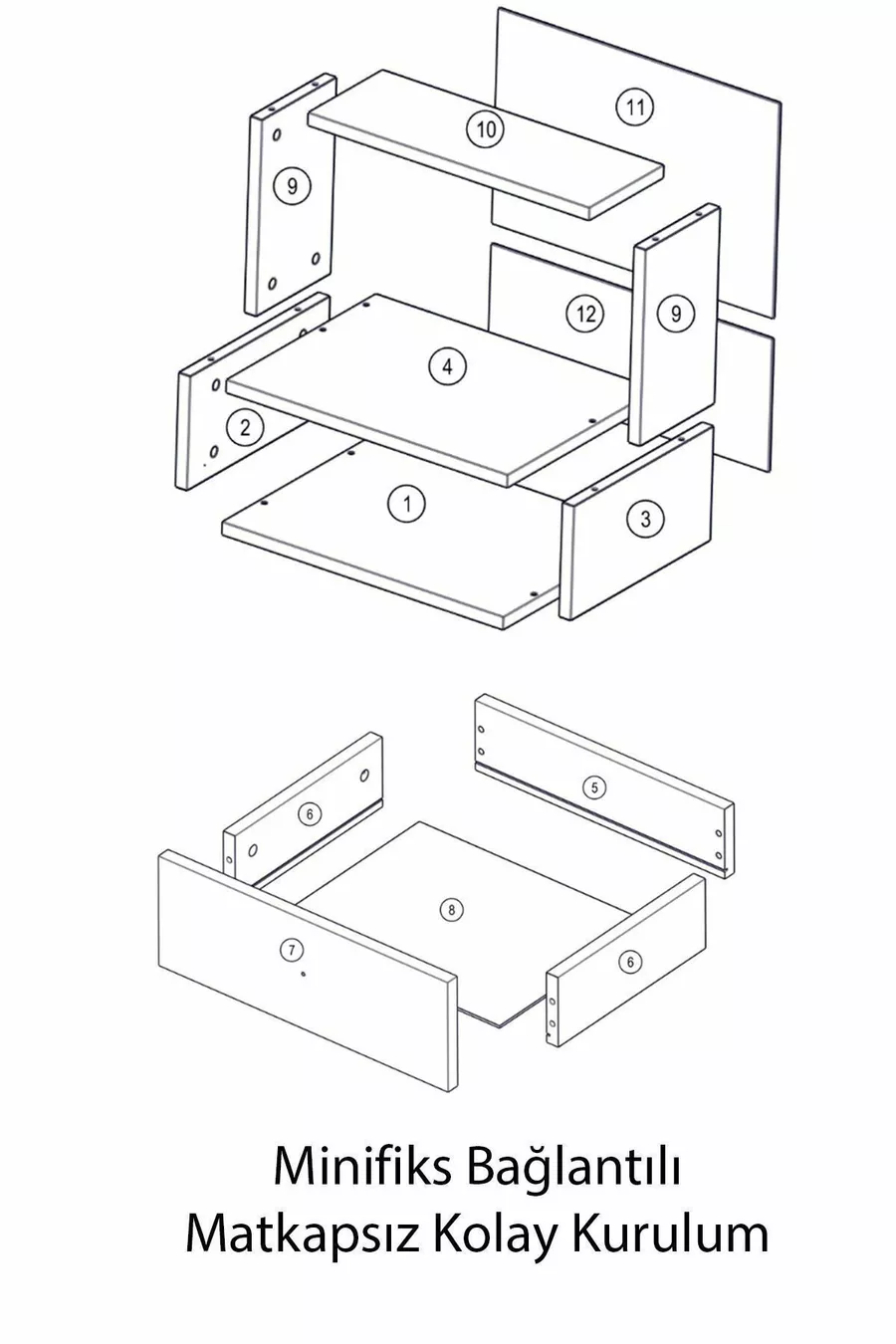 11
10
9
12
9
4
2
1
3
5
6
8
7
6

Minifiks Bağlantılı
Matkapsız Kolay Kurulum