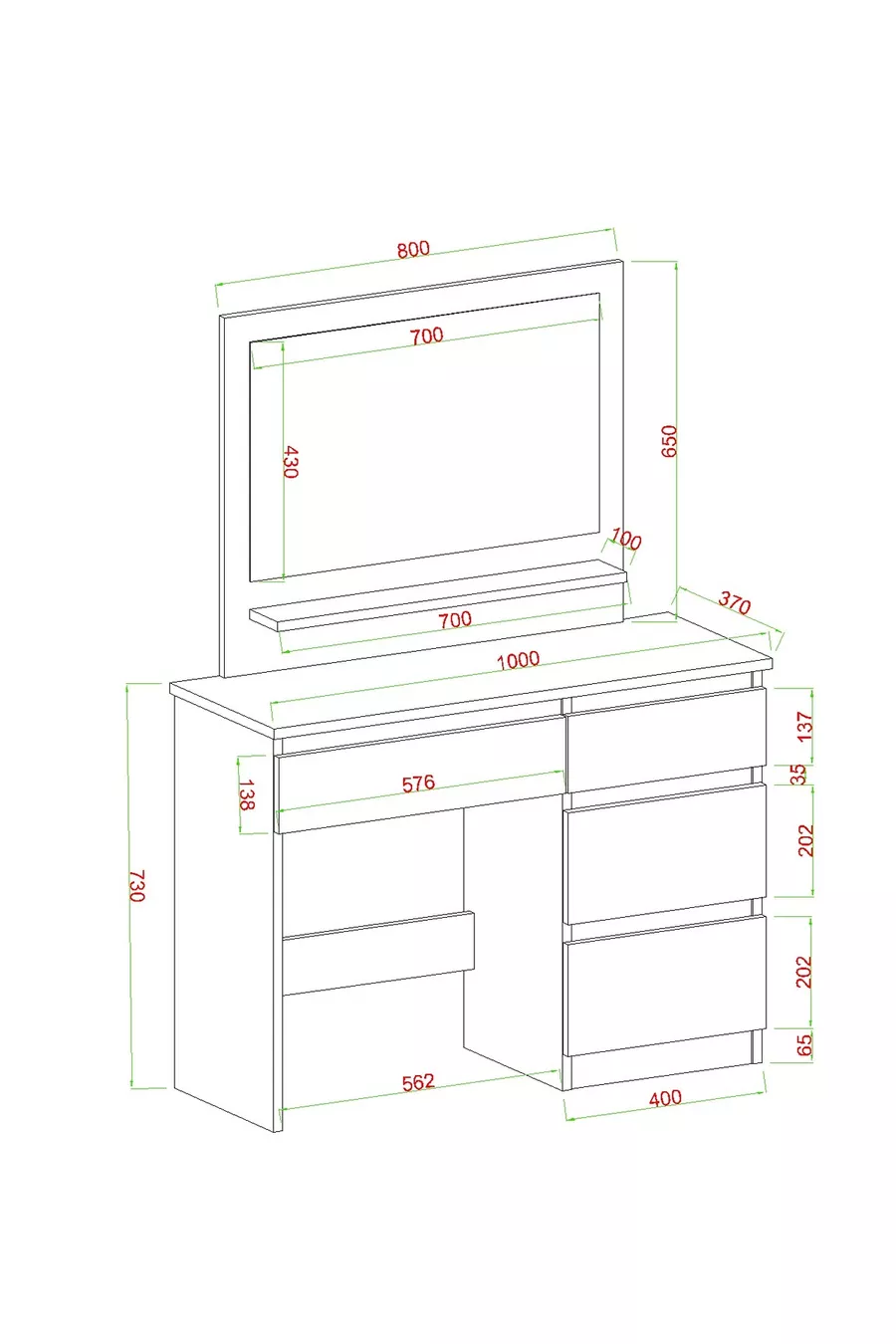 800
700
430
650
100
700
370
1000
137
35
138
576
202
730
202
65
562
400