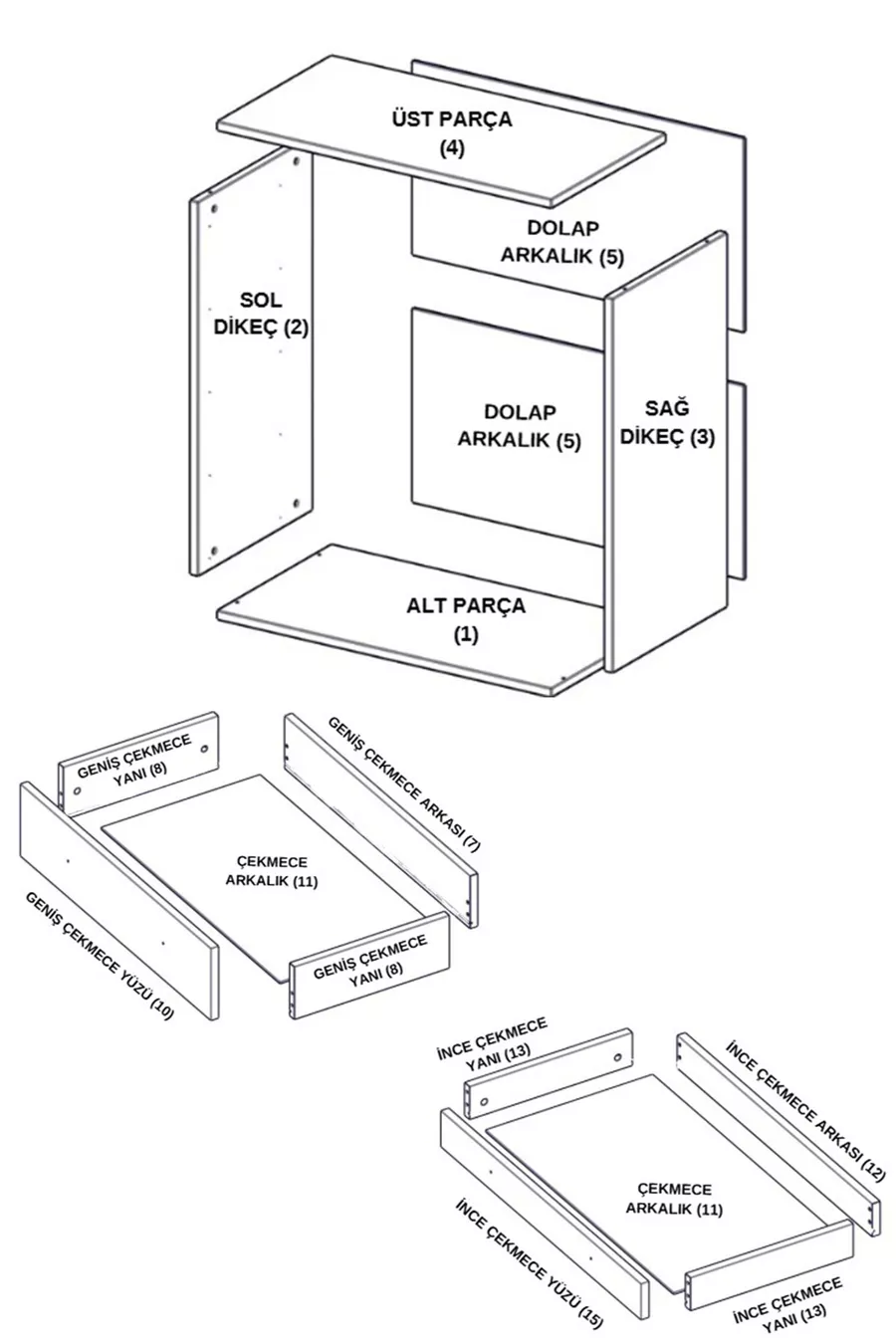 ÜST PARÇA
(4)

DOLAP
ARKALIK (5)

SOL
DİKEÇ (2)

DOLAP
ARKALIK (5)

SAĞ
DİKEÇ (3)

ALT PARÇA
(1)

GENİŞ ÇEKMECE
YANI (8)

GENİŞ ÇEKMECE ARKASI (7)

ÇEKMECE
ARKALIK (11)

GENİŞ ÇEKMECE YÜZÜ (10)

GENİŞ ÇEKMECE
YANI (8)

İNCE ÇEKMECE
YANI (13)

İNCE ÇEKMECE ARKASI (12)

ÇEKMECE
ARKALIK (11)

İNCE ÇEKMECE YÜZÜ (15)

İNCE ÇEKMECE
YANI (13)