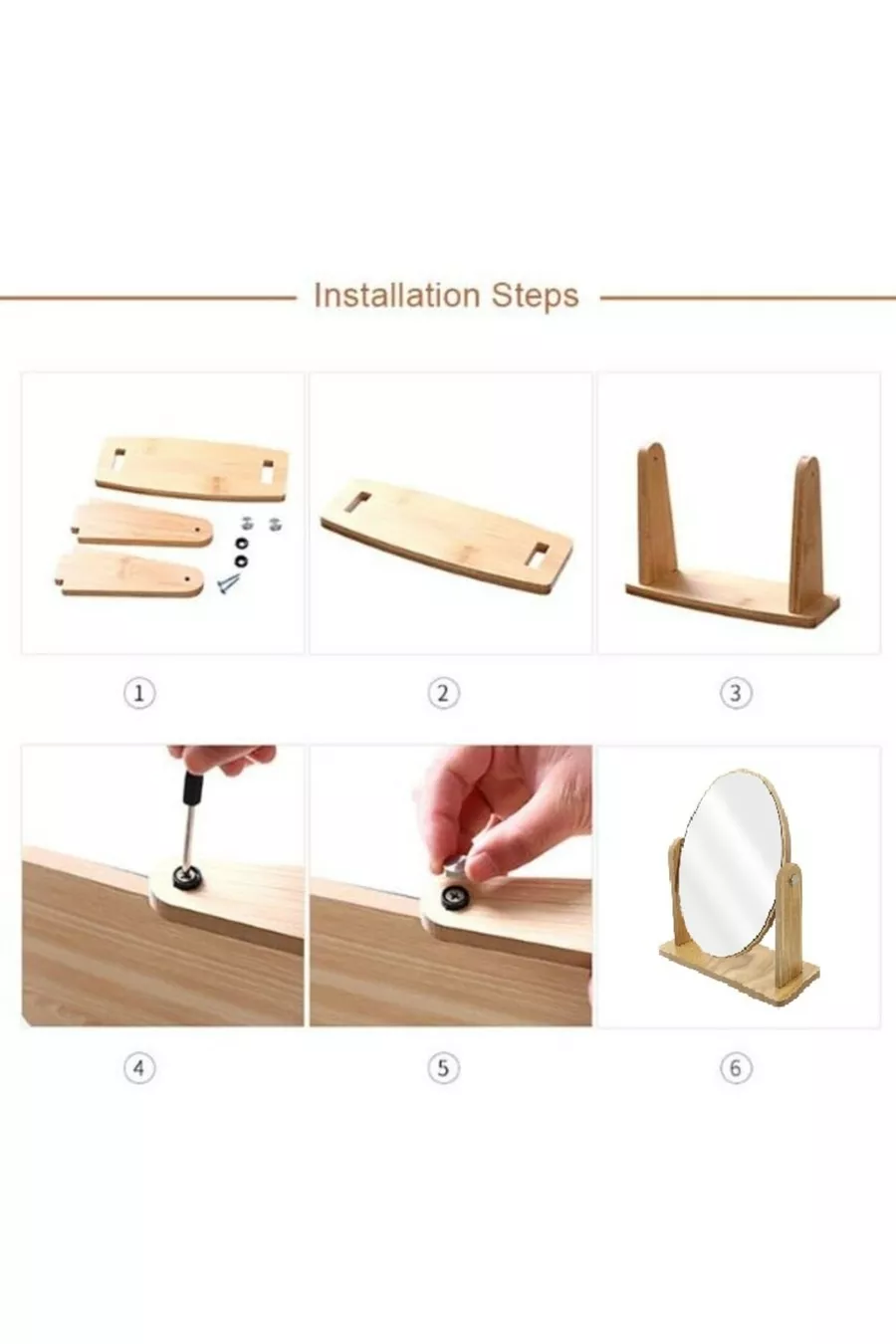 Installation Steps

①

②

③

④

⑤

⑥