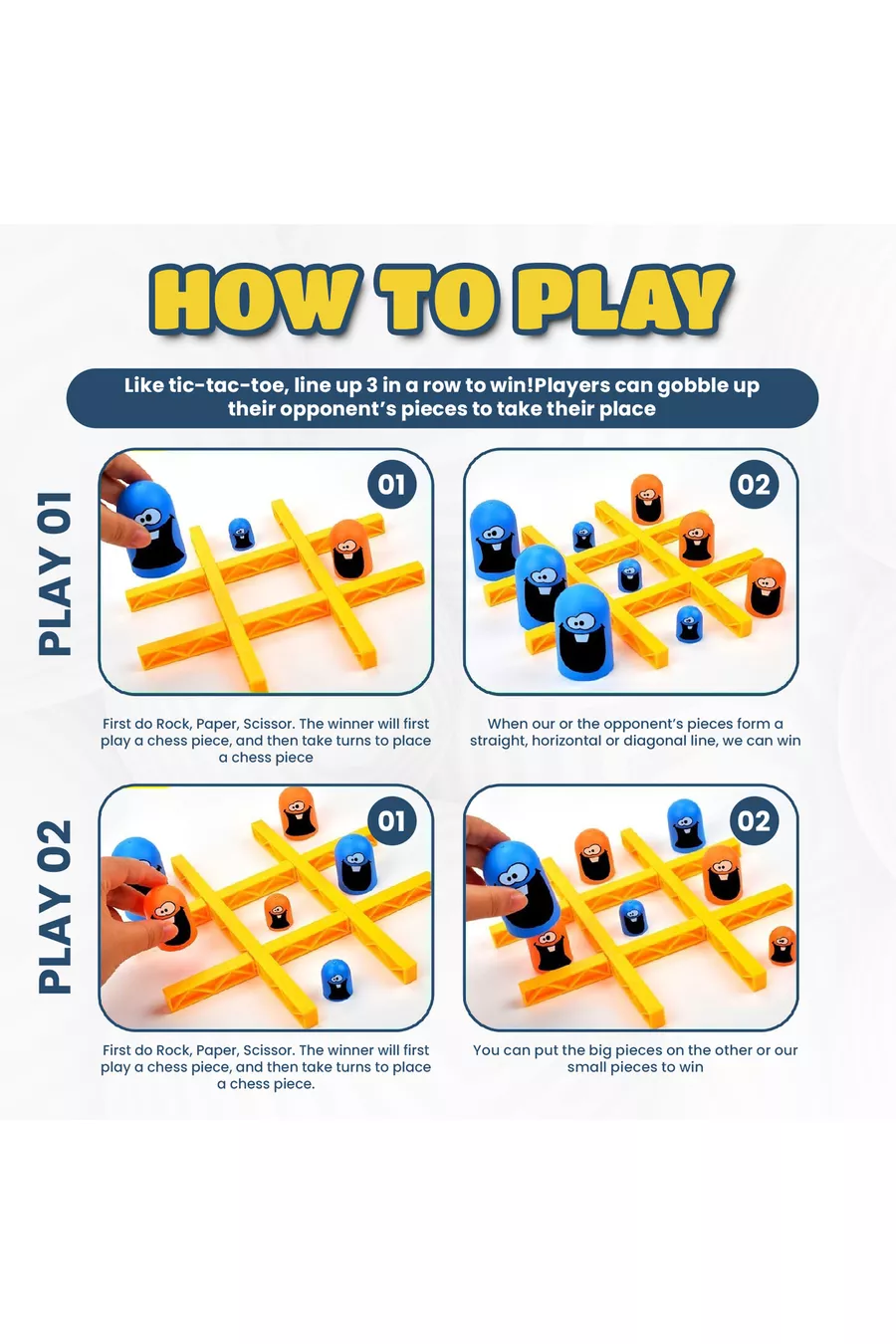 HOW TO PLAY

Like tic-tac-toe, line up 3 in a row to win!Players can gobble up their opponent's pieces to take their place

PLAY 01

01

First do Rock, Paper, Scissor. The winner will first play a chess piece, and then take turns to place a chess piece

02

When our or the opponent's pieces form a straight, horizontal or diagonal line, we can win

PLAY 02

01

First do Rock, Paper, Scissor. The winner will first play a chess piece, and then take turns to place a chess piece.

02

You can put the big pieces on the other or our small pieces to win