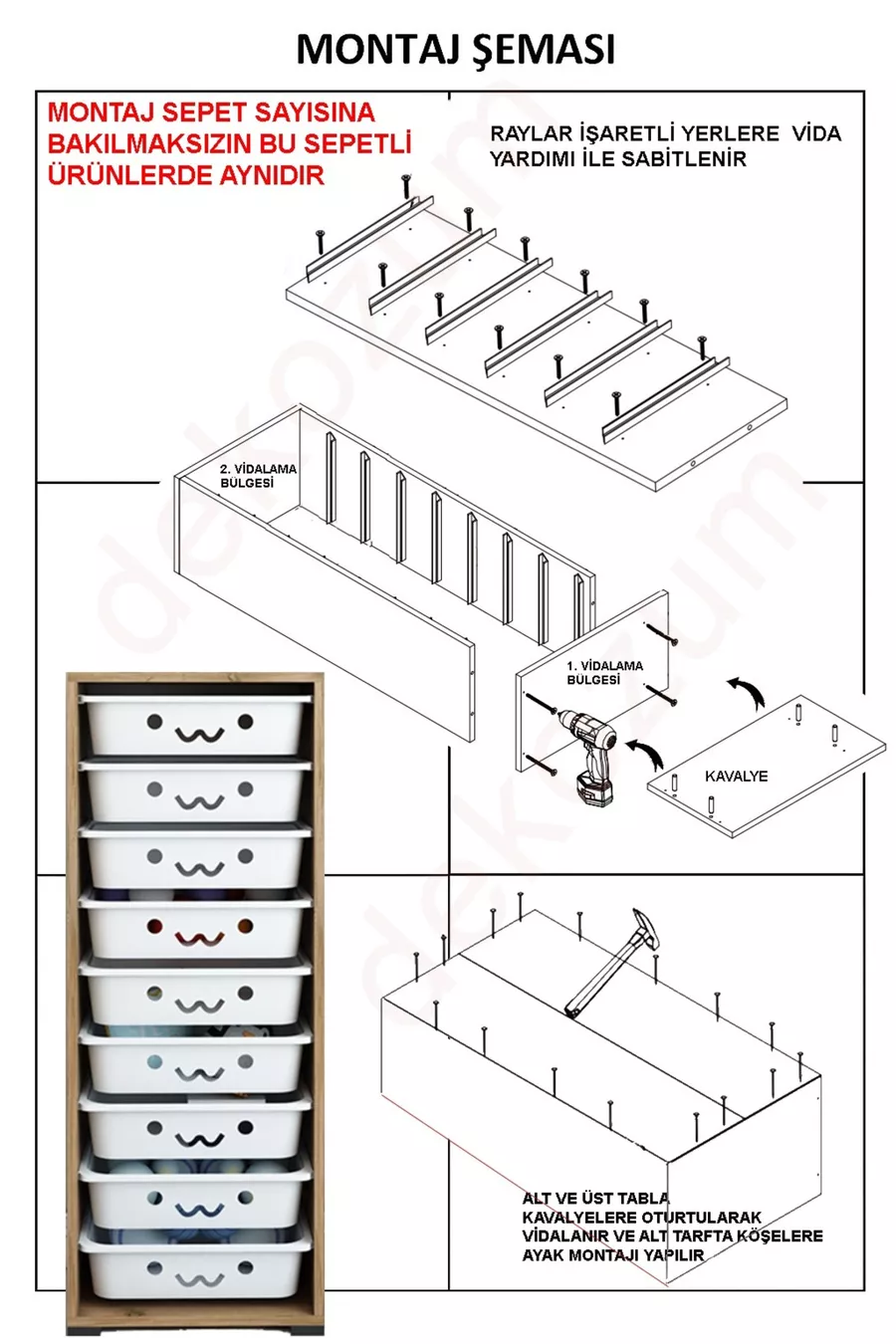 MONTAJ ŞEMASI

MONTAJ SEPET SAYISINA BAKILMAKSIZIN BU SEPETLİ ÜRÜNLERDE AYNIDIR

RAYLAR İŞARETLİ YERLERE VİDA YARDIMI İLE SABİTLENİR

2. VİDALAMA BÜLGESİ

1. VİDALAMA BÜLGESİ

KAVALYE

ALT VE ÜST TABLA KAVALYELERE OTURTULARAK VİDALANIR VE ALT TARFTA KÖŞELERE AYAK MONTAJI YAPILIR

dekozum