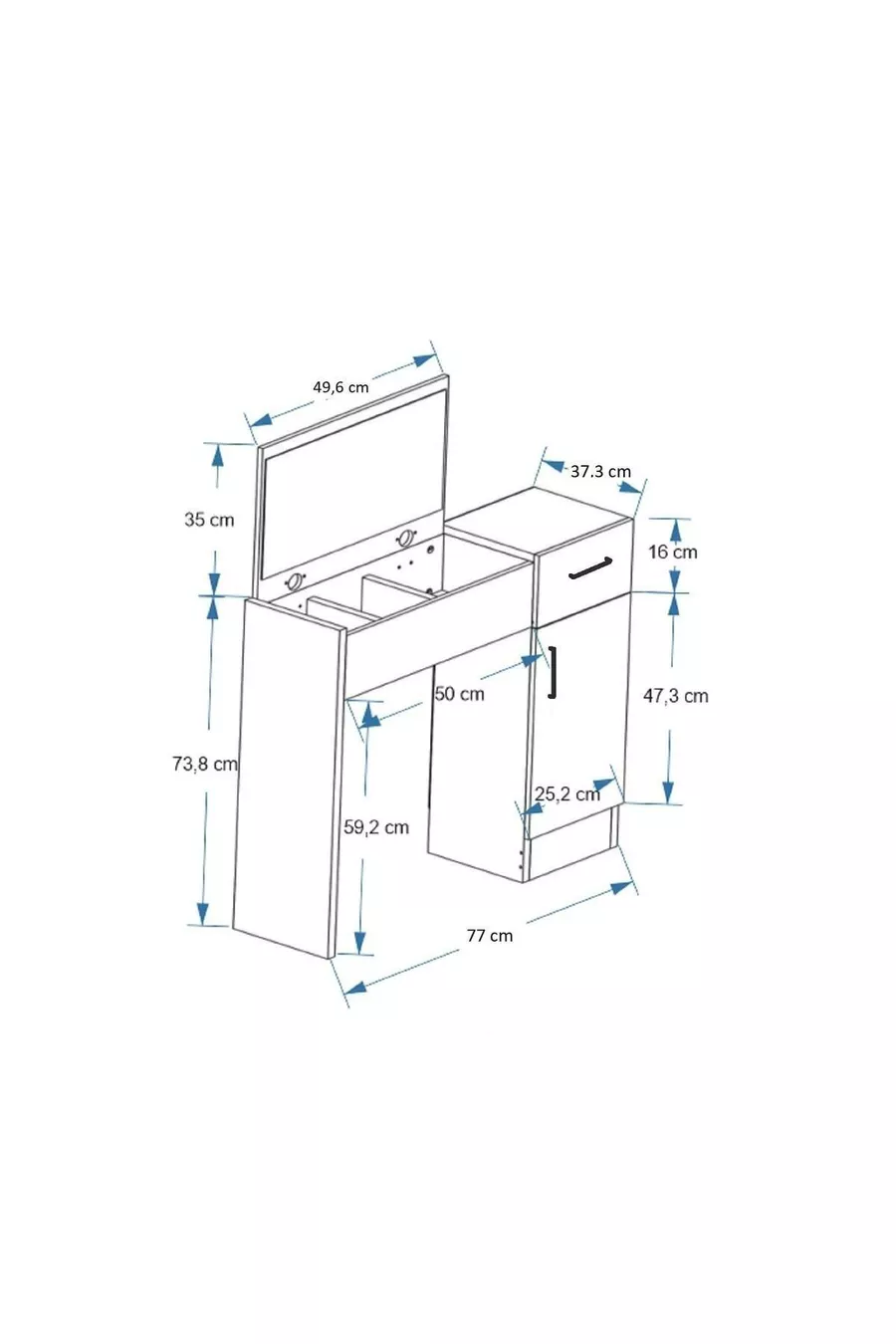 49,6 cm
37.3 cm
35 cm
16 cm
50 cm
47,3 cm
73,8 cm
25,2 cm
59,2 cm
77 cm