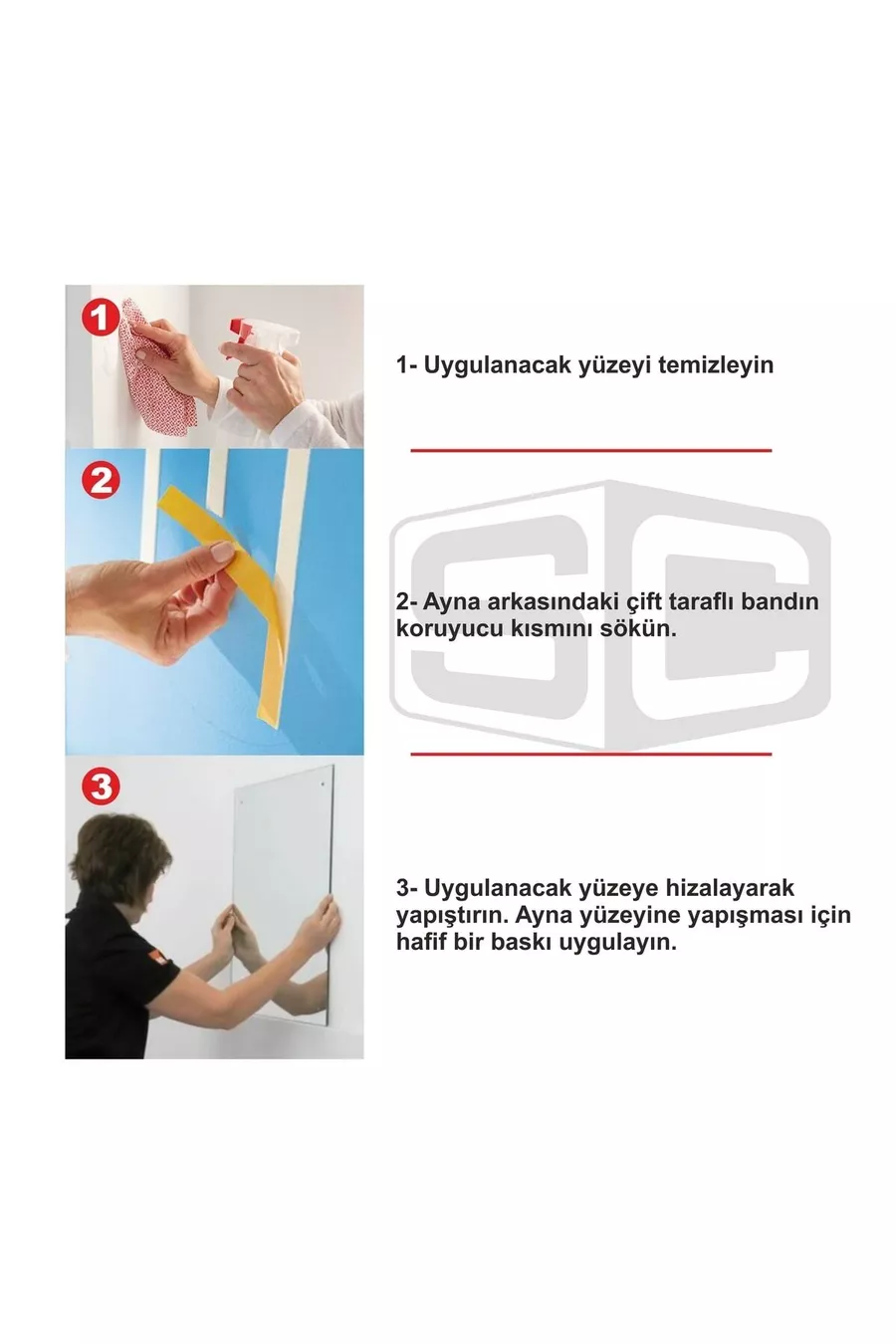 1

1- Uygulanacak yüzeyi temizleyin

2

2- Ayna arkasındaki çift taraflı bandın koruyucu kısmını sökün.

SC

3

3- Uygulanacak yüzeye hizalayarak yapıştırın. Ayna yüzeyine yapışması için hafif bir baskı uygulayın.