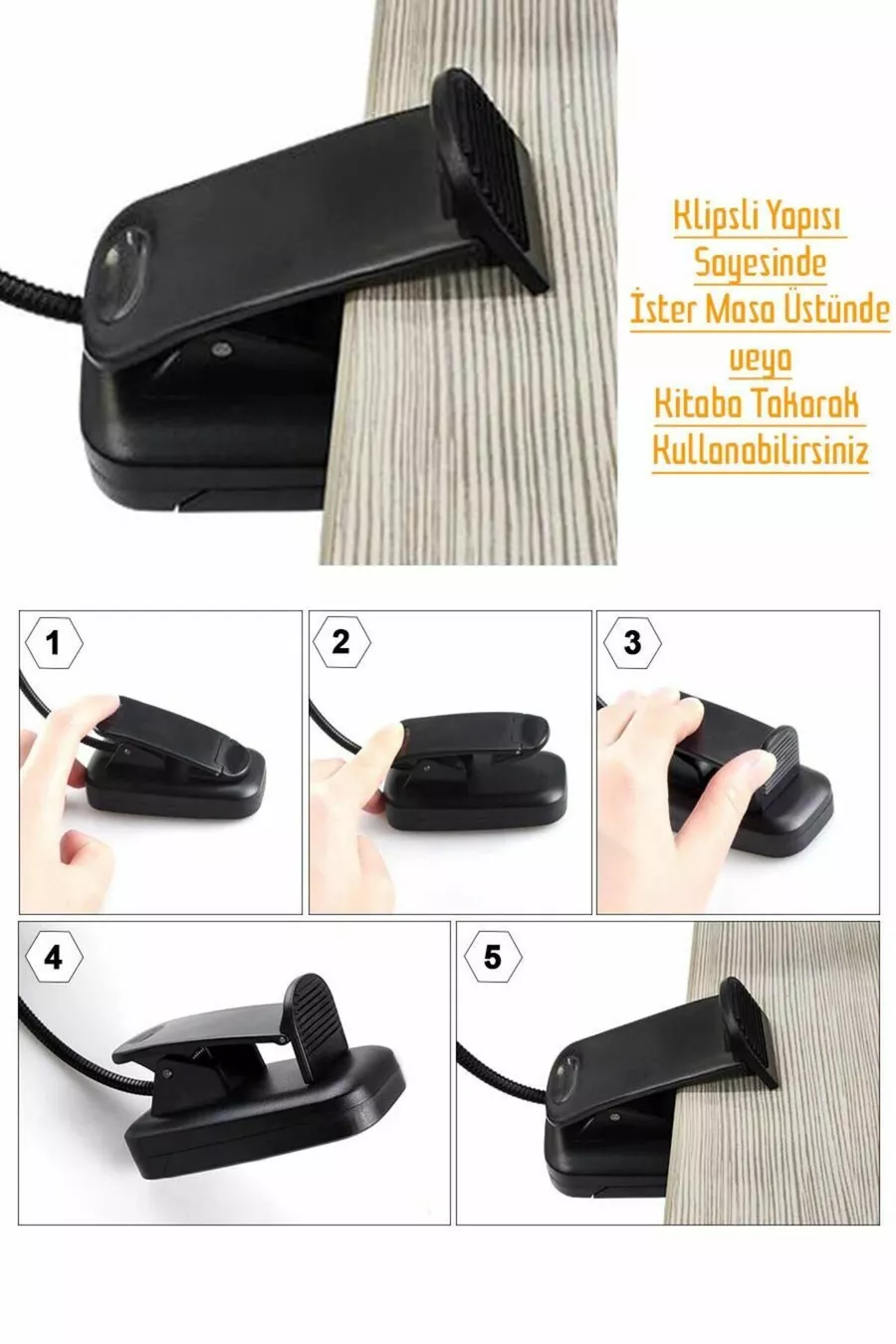 Klipsli Yapısı
Sayesinde
İster Masa Üstünde
veya
Kitaba Takarak
Kullanabilirsiniz

1

2

3

4

5