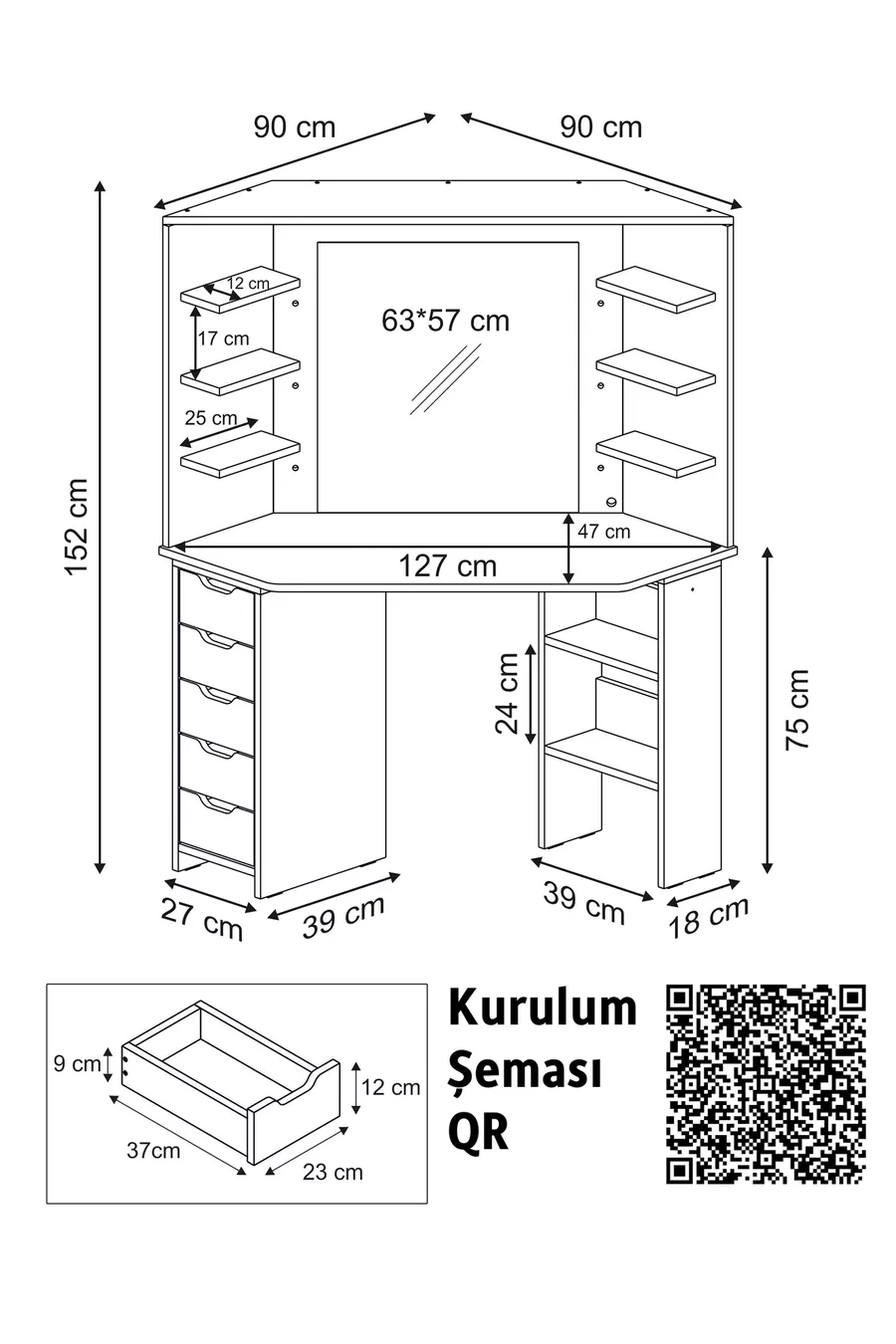 90 cm

90 cm

152 cm

12 cm

17 cm

25 cm

63*57 cm

47 cm

127 cm

24 cm

75 cm

27 cm

39 cm

39 cm

18 cm

9 cm

12 cm

37cm

23 cm

Kurulum Şeması QR