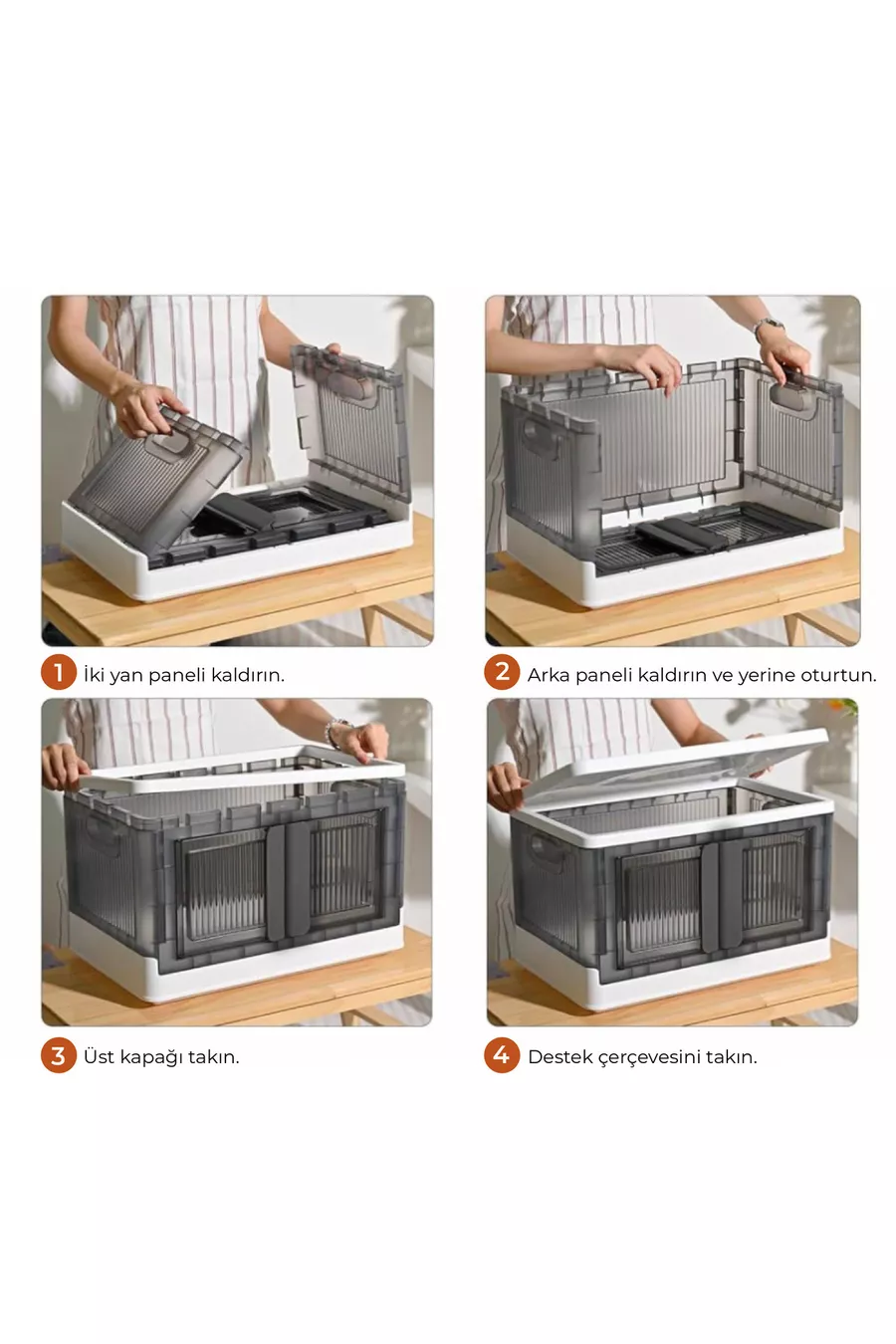 1 İki yan paneli kaldırın.

2 Arka paneli kaldırın ve yerine oturtun.

3 Üst kapağı takın.

4 Destek çerçevesini takın.