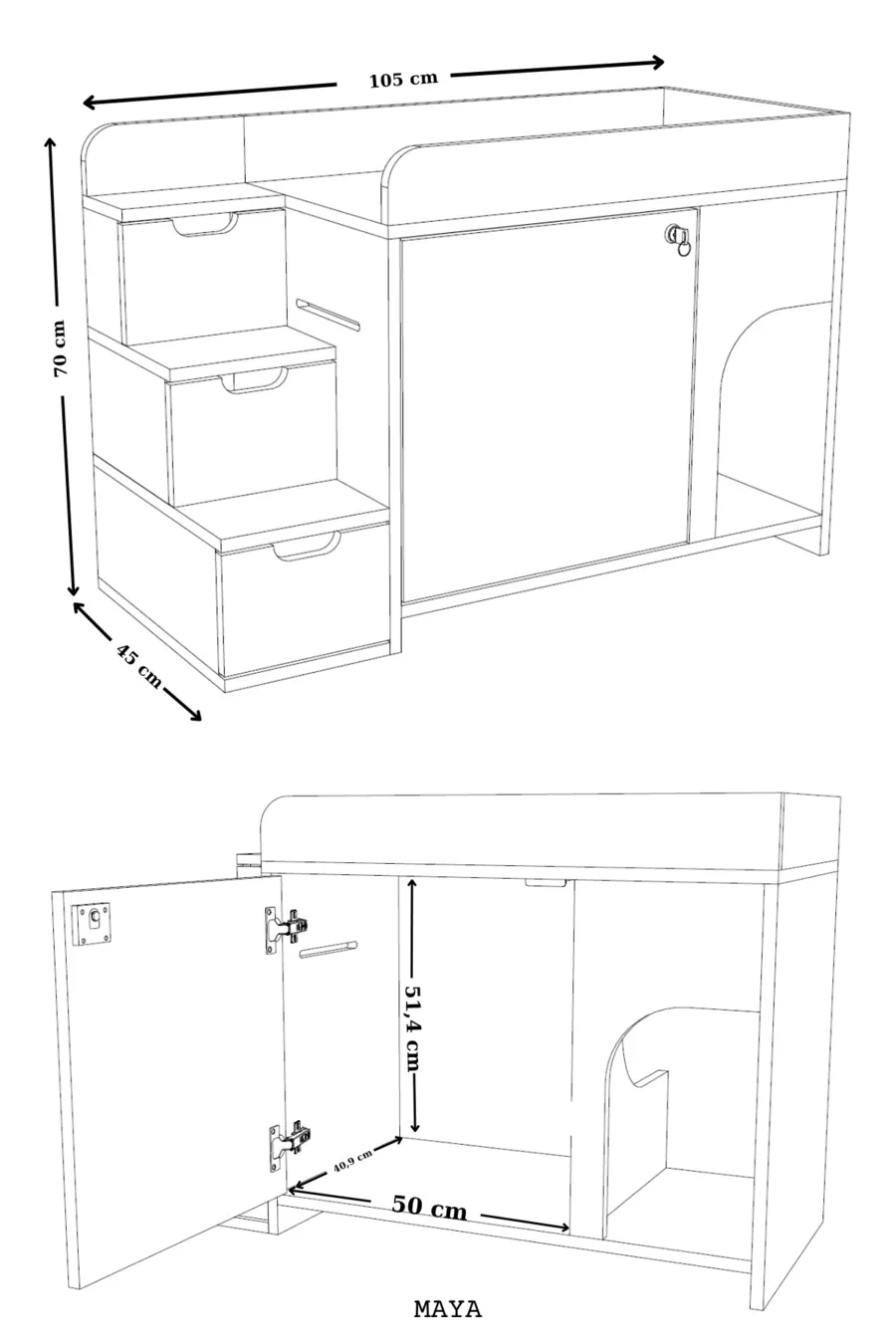 105 cm

70 cm

45 cm

51,4 cm

40,9 cm

50 cm

MAYA