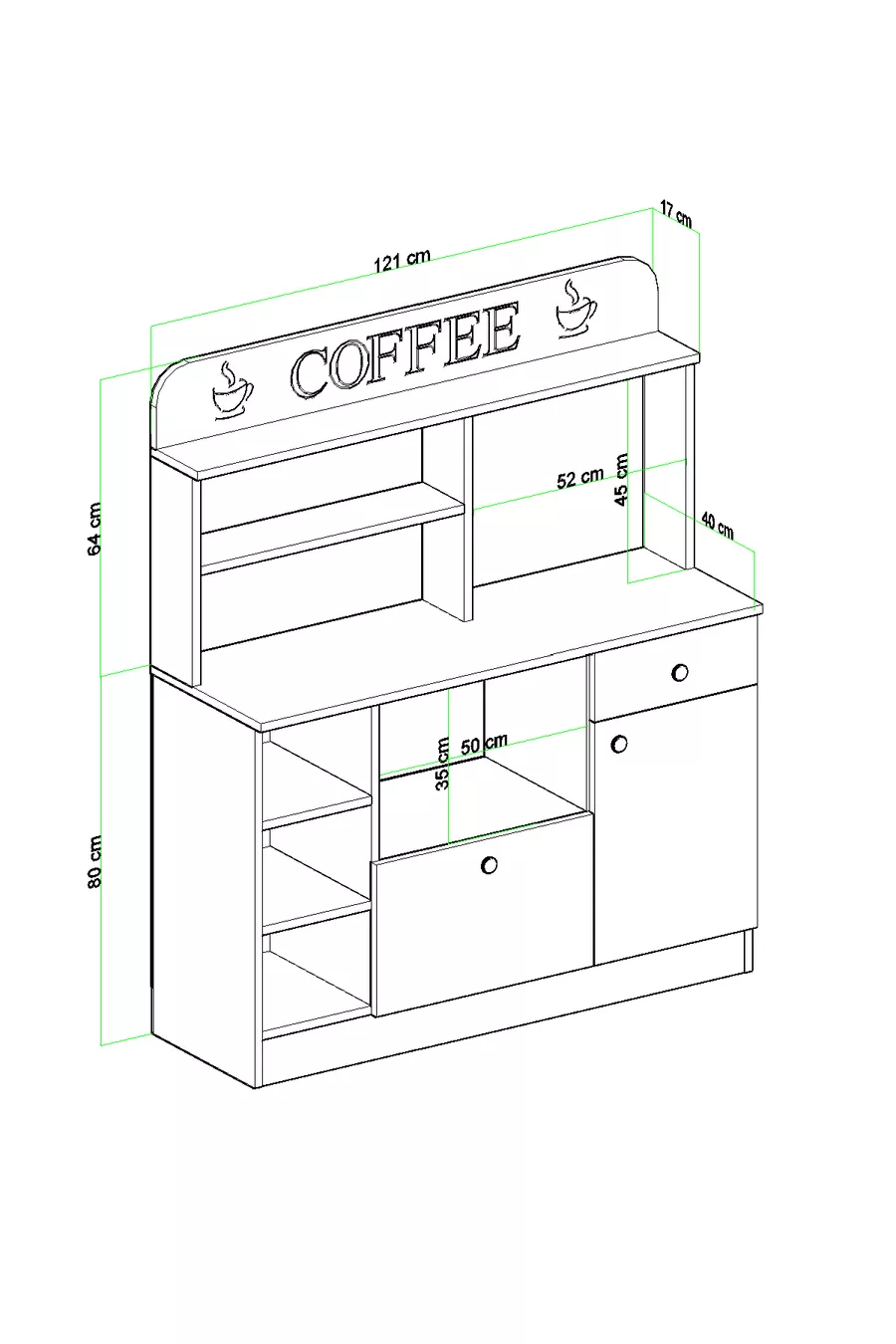 17 cm

121 cm

COFFEE

64 cm

52 cm

45 cm

40 cm

35 cm

50 cm

80 cm