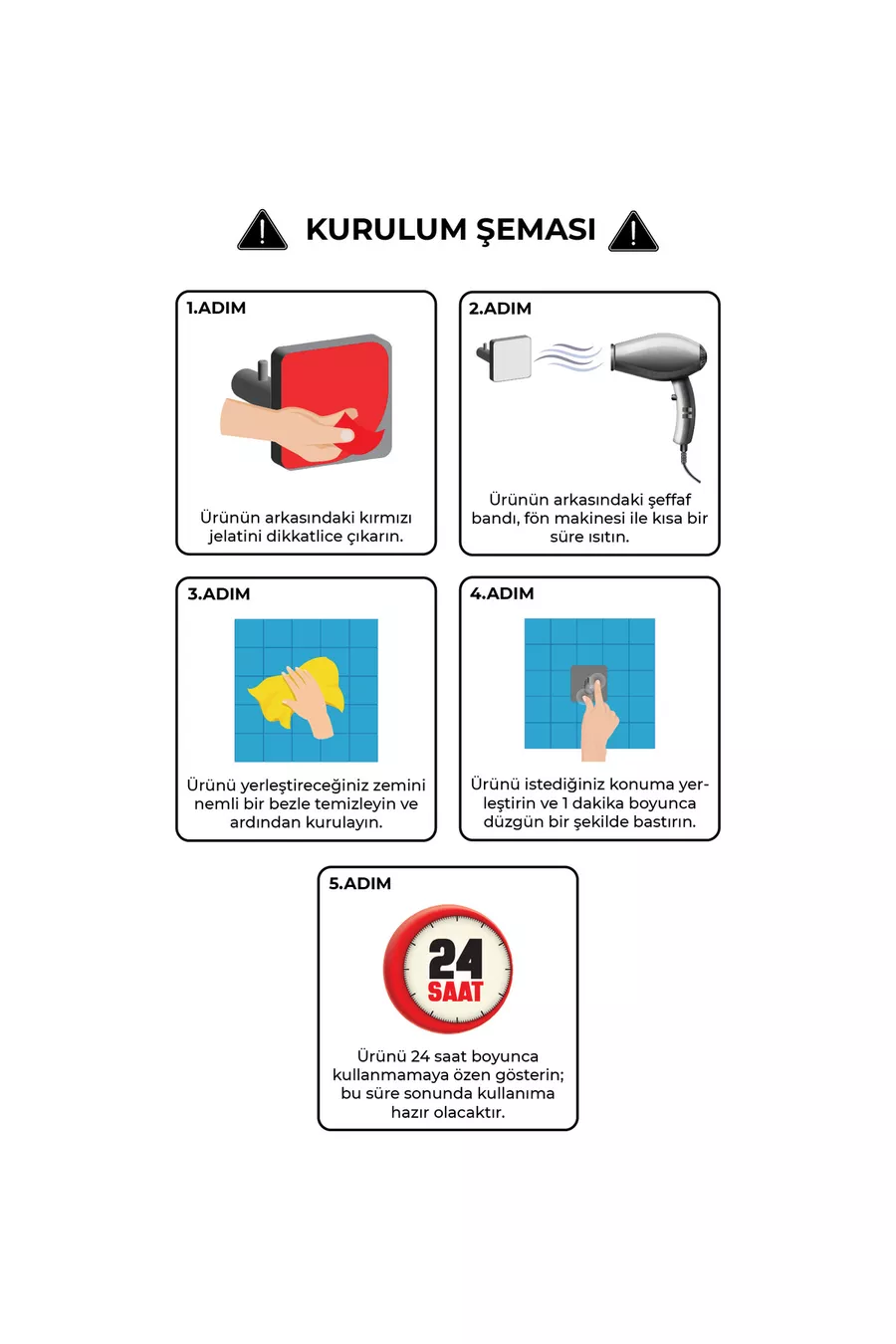 KURULUM ŞEMASI

1.ADIM

Ürünün arkasındaki kırmızı jelatini dikkatlice çıkarın.

2.ADIM

Ürünün arkasındaki şeffaf bandı, fön makinesi ile kısa bir süre ısıtın.

3.ADIM

Ürünü yerleştireceğiniz zemini nemli bir bezle temizleyin ve ardından kurulayın.

4.ADIM

Ürünü istediğiniz konuma yerleştirin ve 1 dakika boyunca düzgün bir şekilde bastırın.

5.ADIM

24 SAAT

Ürünü 24 saat boyunca kullanmamaya özen gösterin; bu süre sonunda kullanıma hazır olacaktır.