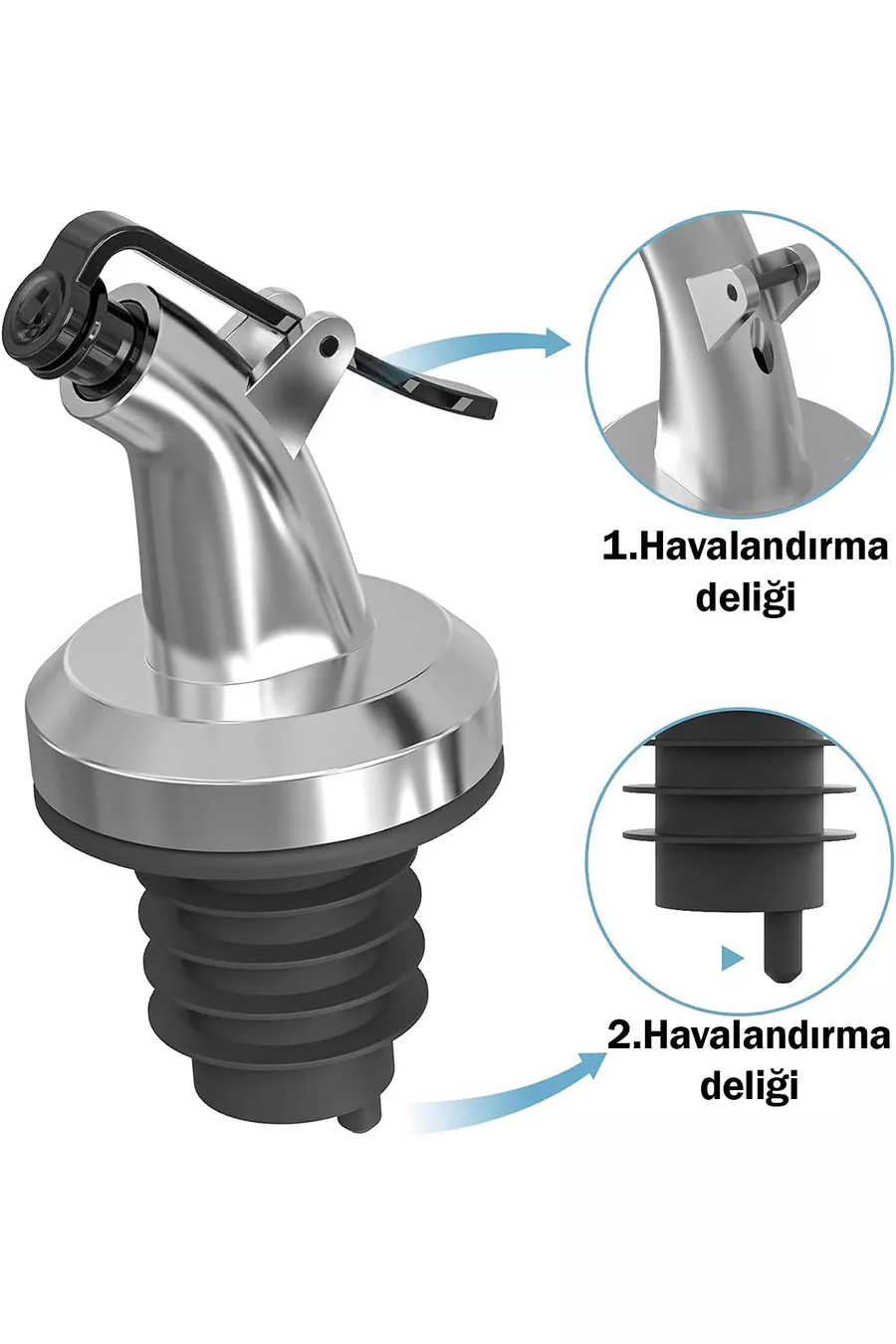 1.Havalandırma deliği

2.Havalandırma deliği